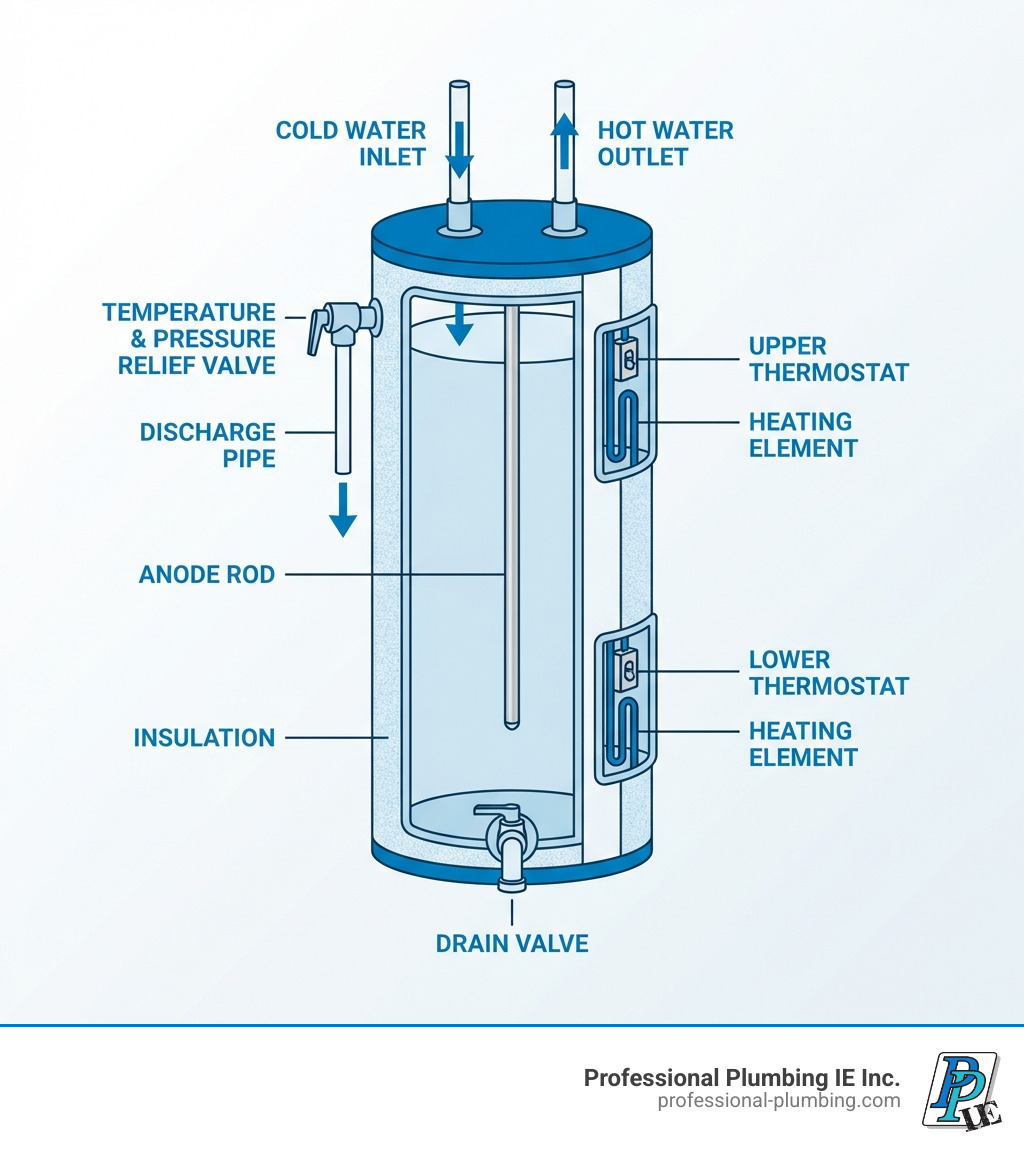 COLD WATER INLET

HOT WATER OUTLET

TEMPERATURE & PRESSURE RELIEF VALVE

DISCHARGE PIPE

ANODE ROD

INSULATION

UPPER THERMOSTAT

HEATING ELEMENT

LOWER THERMOSTAT

HEATING ELEMENT

DRAIN VALVE

Professional Plumbing IE Inc.
professional-plumbing.com

PP IE