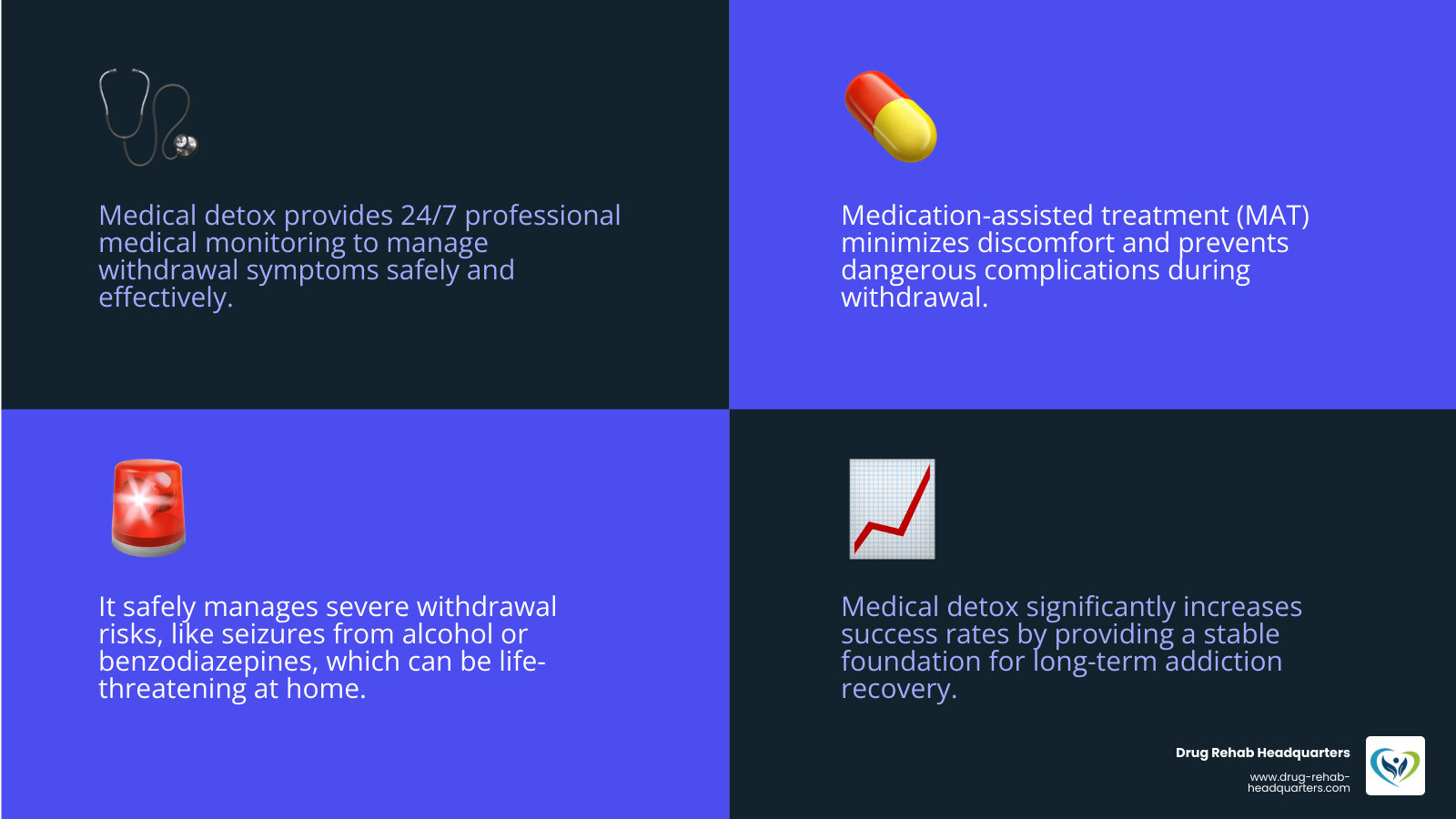 Medical detox provides 24/7 professional medical monitoring to manage withdrawal symptoms safely and effectively.

Medication-assisted treatment (MAT) minimizes discomfort and prevents dangerous complications during withdrawal.

It safely manages severe withdrawal risks, like seizures from alcohol or benzodiazepines, which can be life-threatening at home.

Medical detox significantly increases success rates by providing a stable foundation for long-term addiction recovery.

Drug Rehab Headquarters
www.drug-rehab-headquarters.com