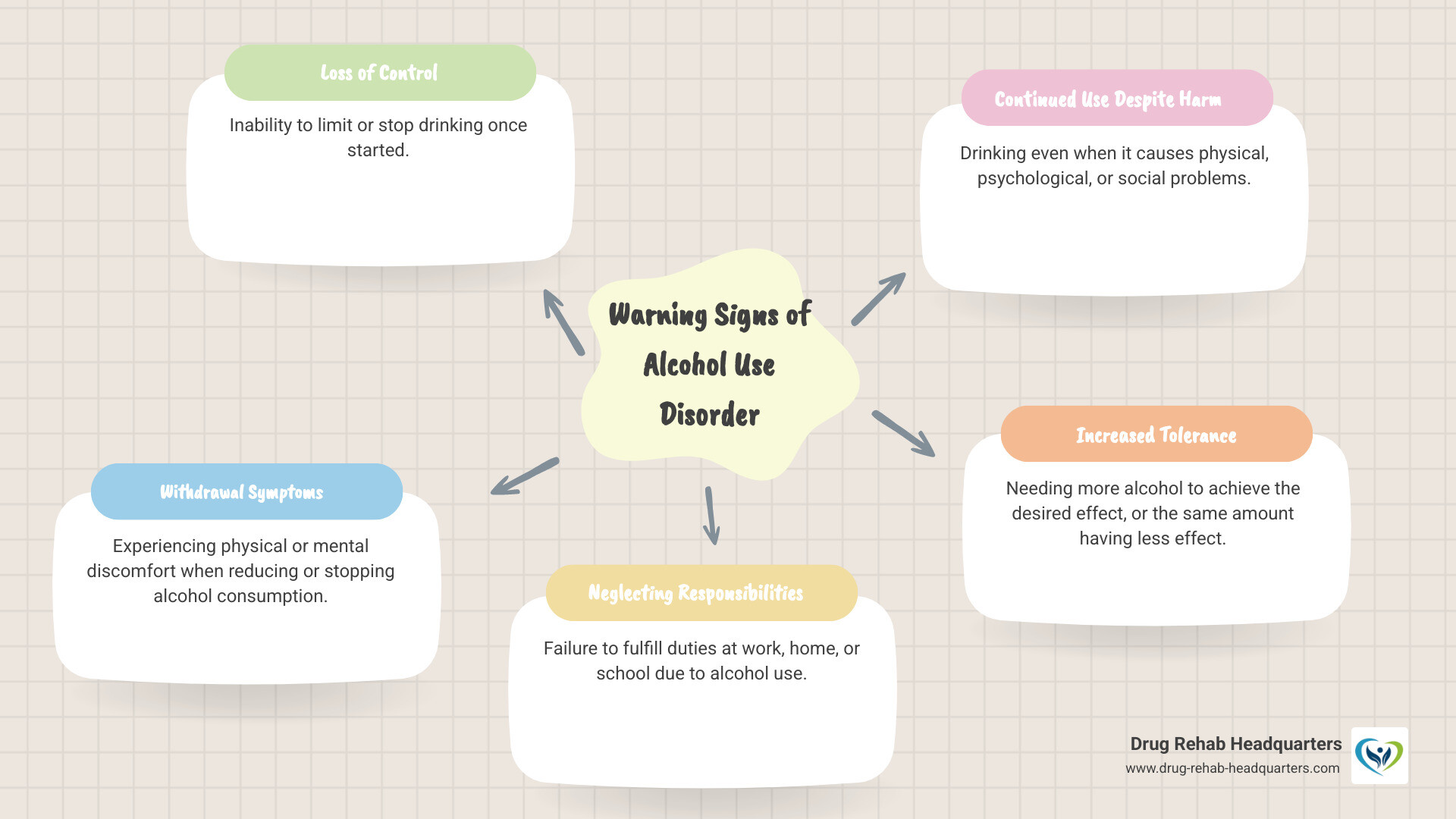 Warning Signs of Alcohol Use Disorder

Loss of Control

Inability to limit or stop drinking once started.

Continued Use Despite Harm

Drinking even when it causes physical, psychological, or social problems.

Increased Tolerance

Needing more alcohol to achieve the desired effect, or the same amount having less effect.

Neglecting Responsibilities

Failure to fulfill duties at work, home, or school due to alcohol use.

Withdrawal Symptoms

Experiencing physical or mental discomfort when reducing or stopping alcohol consumption.

Drug Rehab Headquarters
www.drug-rehab-headquarters.com