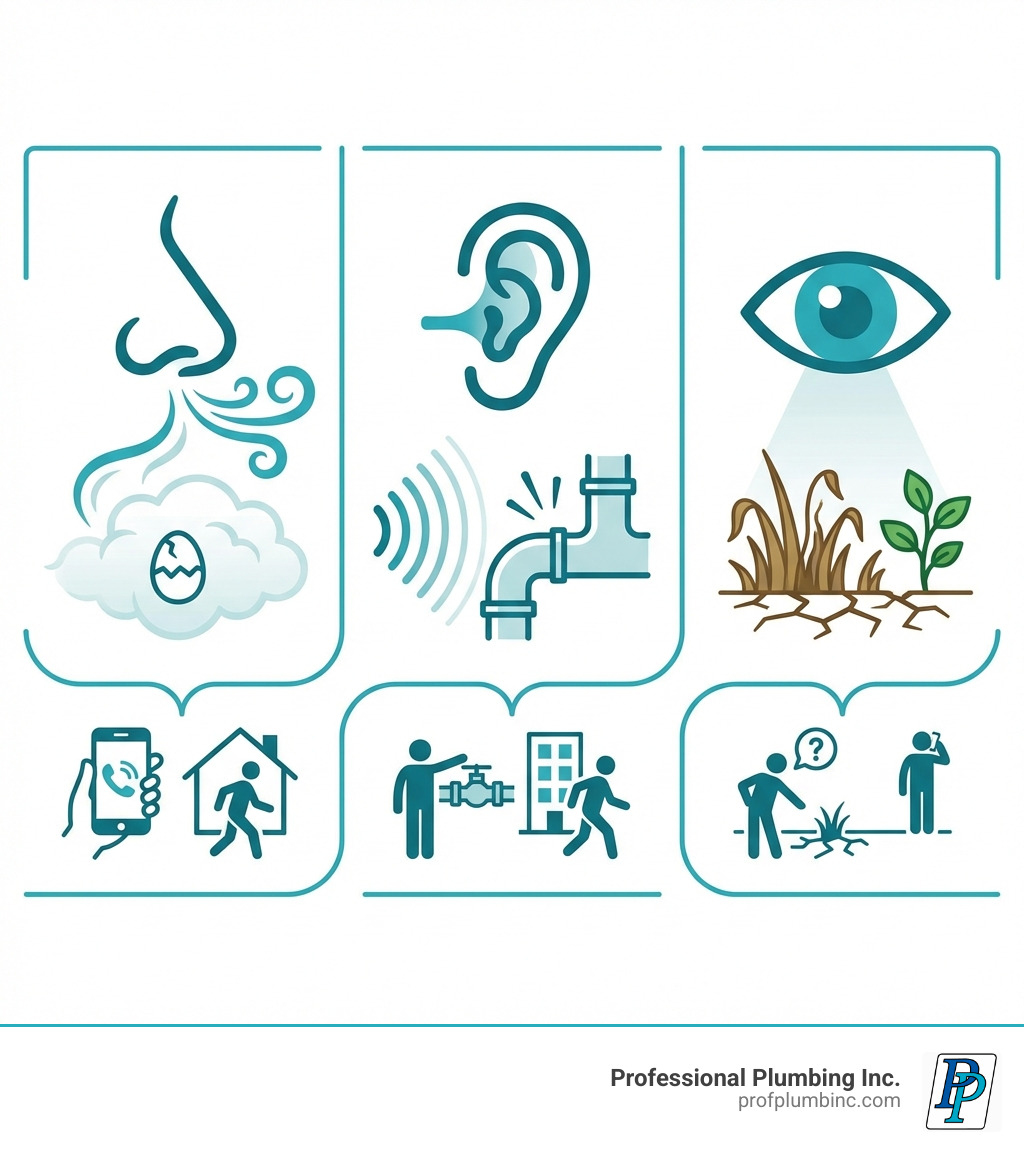 ?

Professional Plumbing Inc.
profplumbinc.com

PP