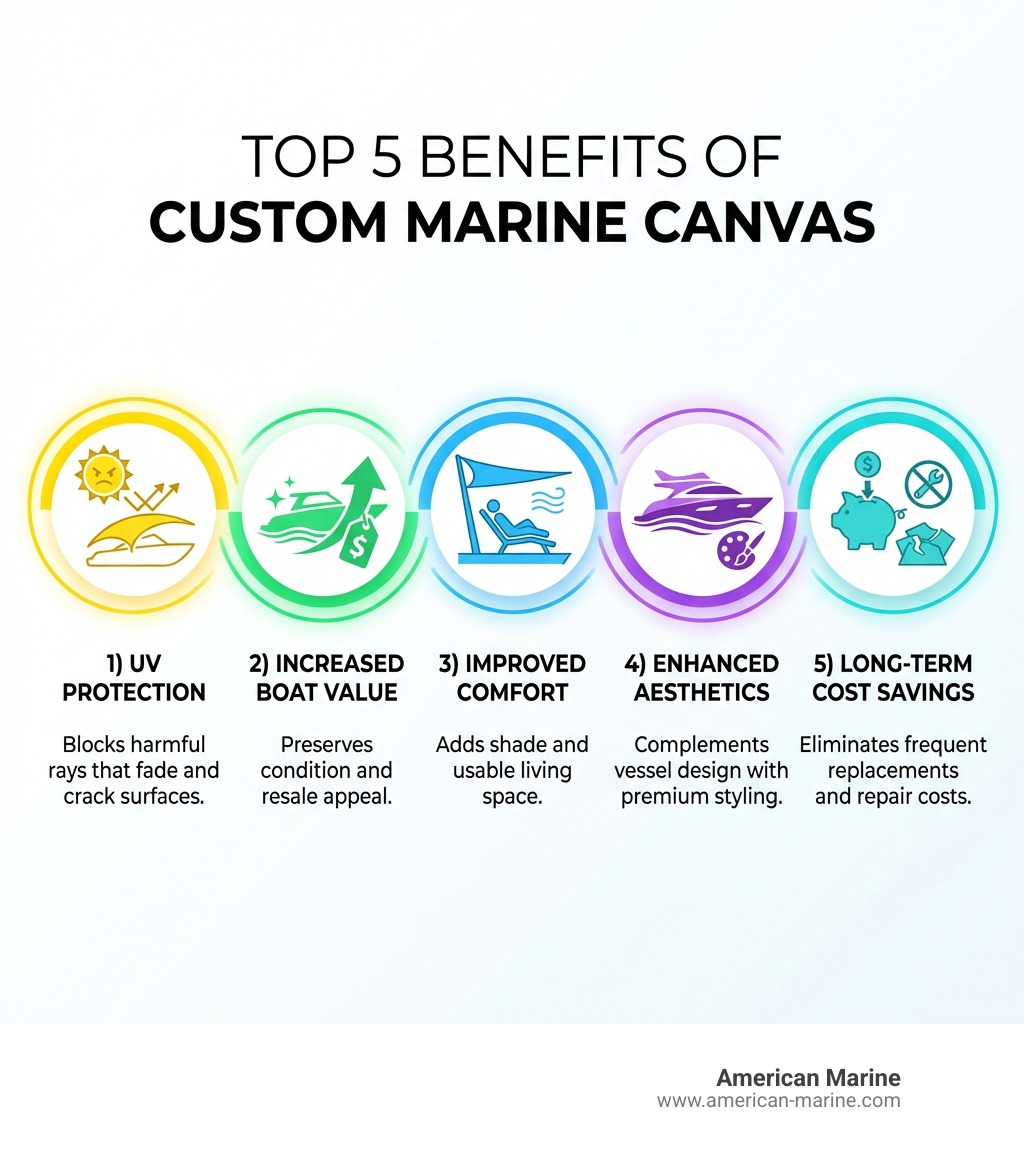 TOP 5 BENEFITS OF
CUSTOM MARINE CANVAS

1) UV PROTECTION

Blocks harmful rays that fade and crack surfaces.

2) INCREASED BOAT VALUE

Preserves condition and resale appeal.

3) IMPROVED COMFORT

Adds shade and usable living space.

4) ENHANCED AESTHETICS

Complements vessel design with premium styling.

5) LONG-TERM COST SAVINGS

Eliminates frequent replacements and repair costs.

American Marine
www.american-marine.com