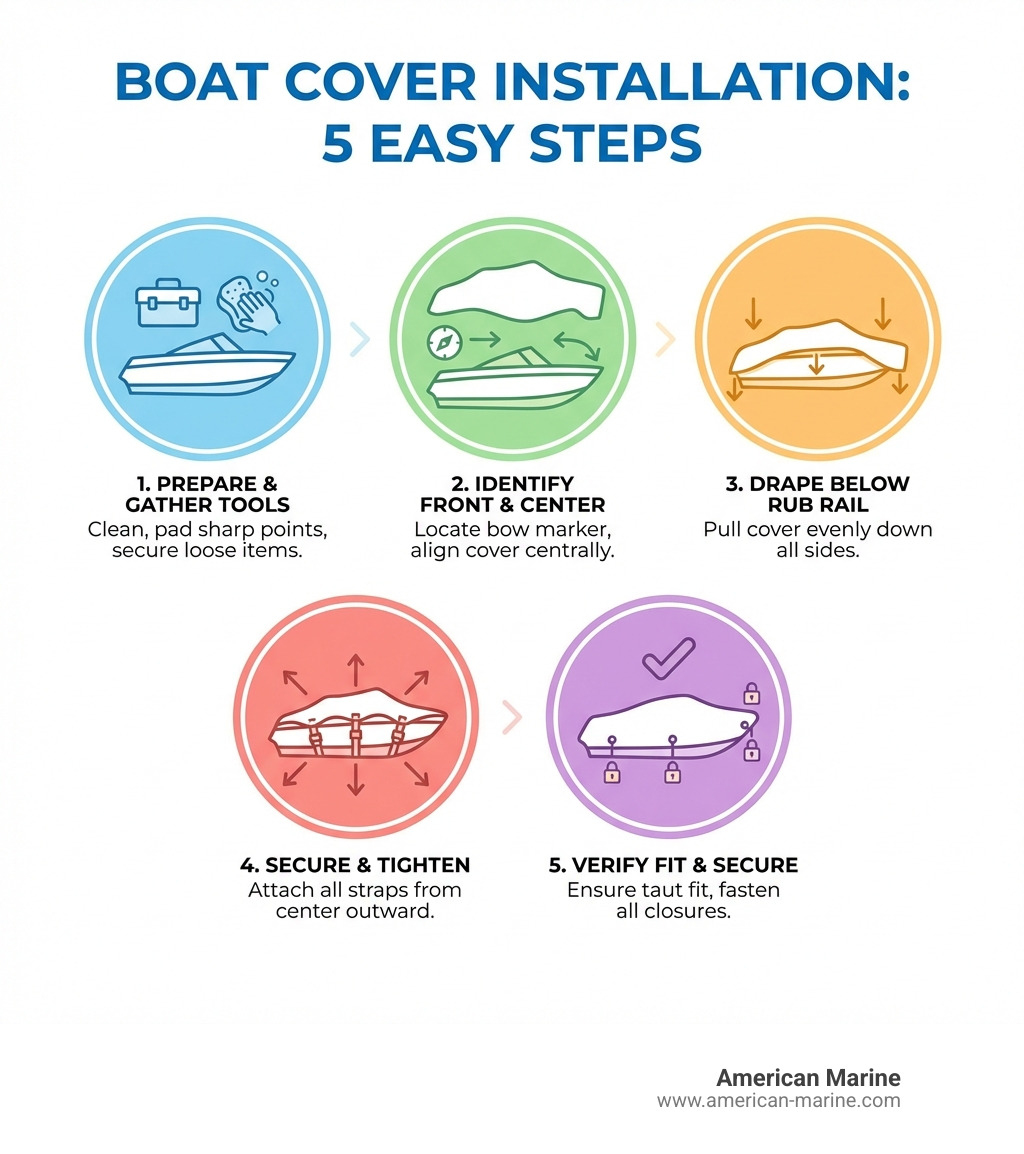 BOAT COVER INSTALLATION: 5 EASY STEPS

1. PREPARE & GATHER TOOLS
Clean, pad sharp points, secure loose items.

2. IDENTIFY FRONT & CENTER
Locate bow marker, align cover centrally.

3. DRAPE BELOW RUB RAIL
Pull cover evenly down all sides.

4. SECURE & TIGHTEN
Attach all straps from center outward.

5. VERIFY FIT & SECURE
Ensure taut fit, fasten all closures.

American Marine
www.american-marine.com