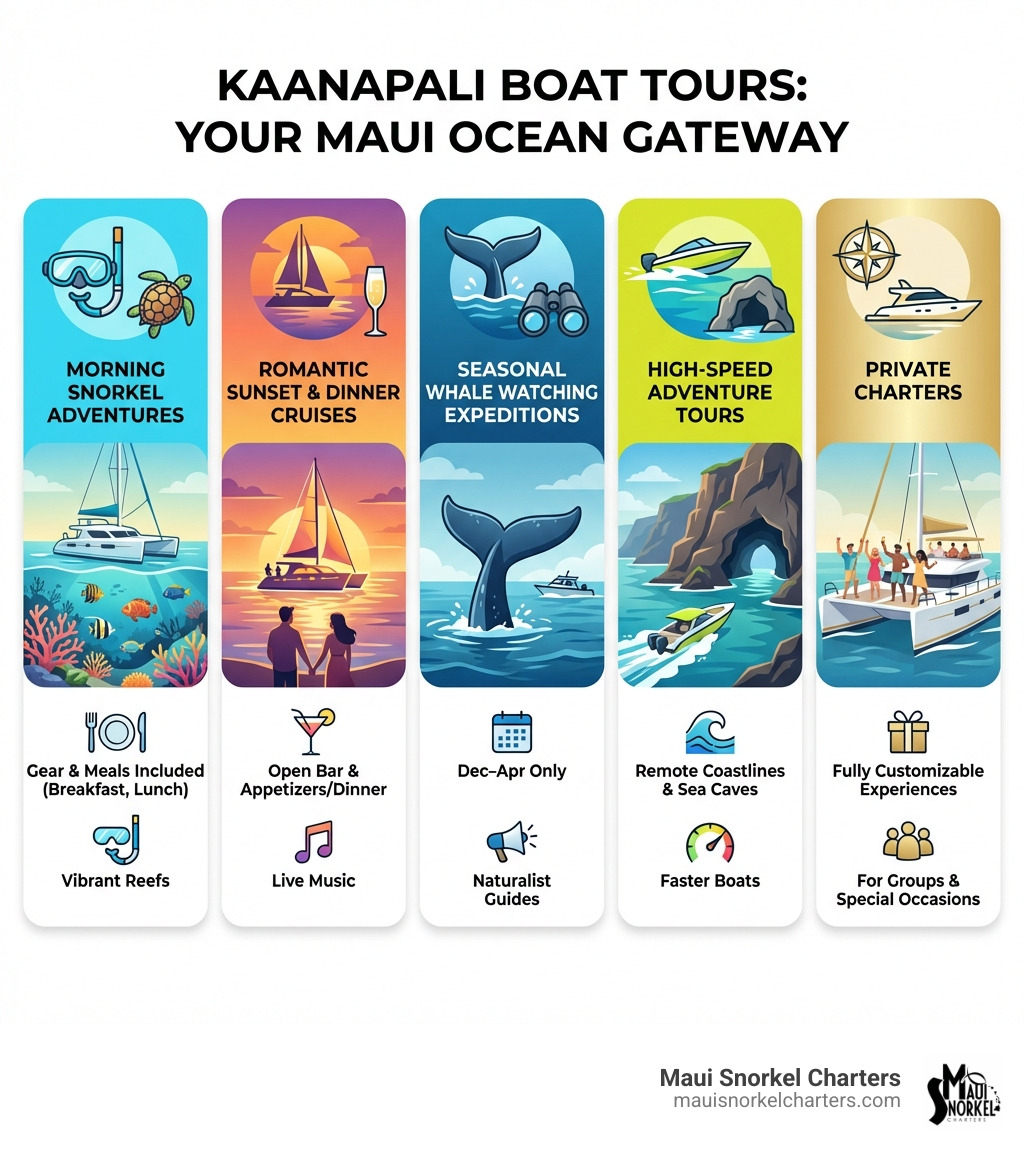 KAANAPALI BOAT TOURS:
YOUR MAUI OCEAN GATEWAY

MORNING SNORKEL ADVENTURES

Gear & Meals Included (Breakfast, Lunch)

Vibrant Reefs

ROMANTIC SUNSET & DINNER CRUISES

Open Bar & Appetizers/Dinner

Live Music

SEASONAL WHALE WATCHING EXPEDITIONS

Dec–Apr Only

Naturalist Guides

HIGH-SPEED ADVENTURE TOURS

Remote Coastlines & Sea Caves

Faster Boats

PRIVATE CHARTERS

Fully Customizable Experiences

For Groups & Special Occasions

Maui Snorkel Charters
mauisnorkelcharters.com

MAUI SNORKEL CHARTERS