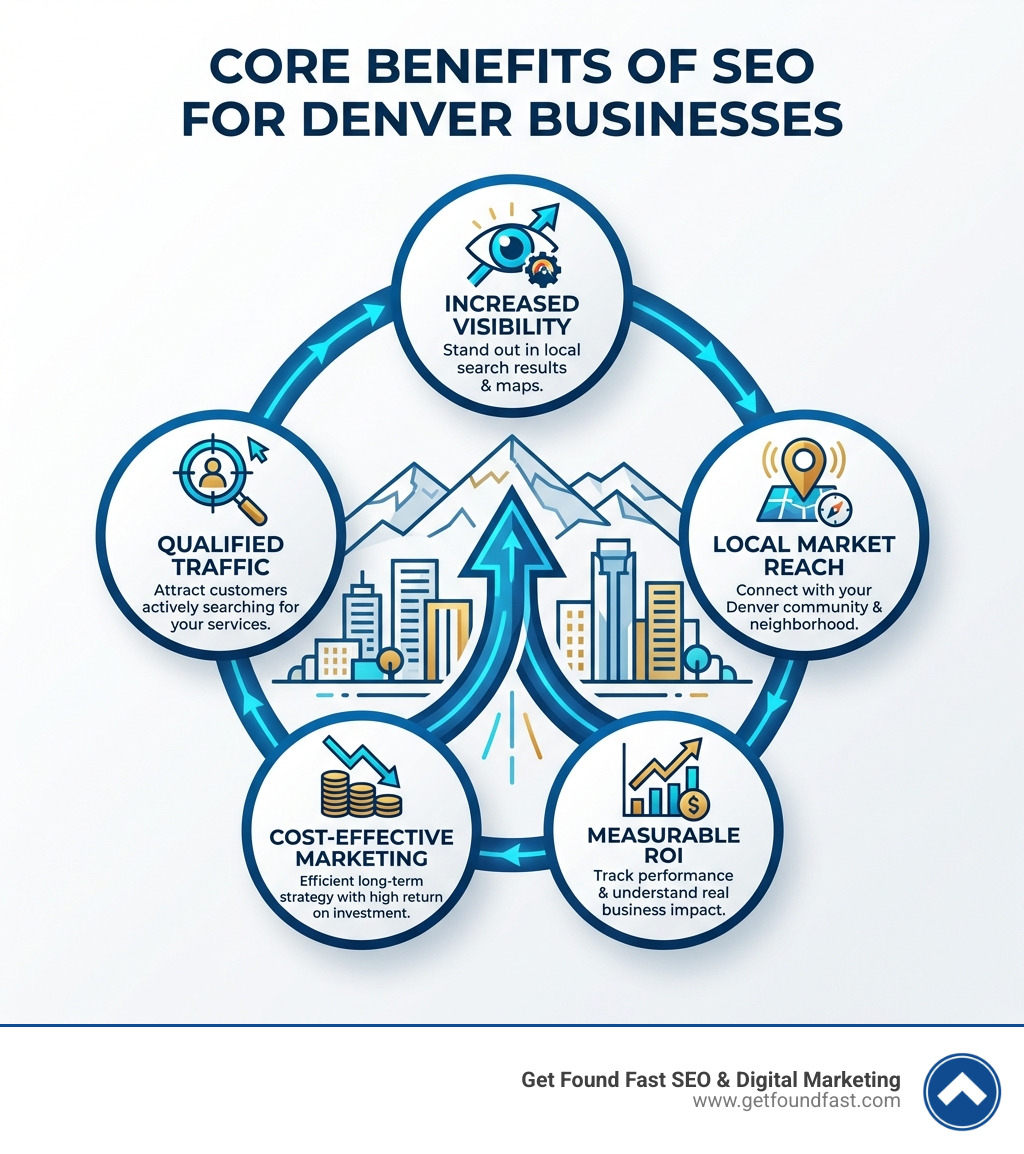 CORE BENEFITS OF SEO FOR DENVER BUSINESSES

INCREASED VISIBILITY
Stand out in local search results & maps.

LOCAL MARKET REACH
Connect with your Denver community & neighborhood.

MEASURABLE ROI
Track performance & understand real business impact.

COST-EFFECTIVE MARKETING
Efficient long-term strategy with high return on investment.

QUALIFIED TRAFFIC
Attract customers actively searching for your services.

Get Found Fast SEO & Digital Marketing
www.getfoundfast.com