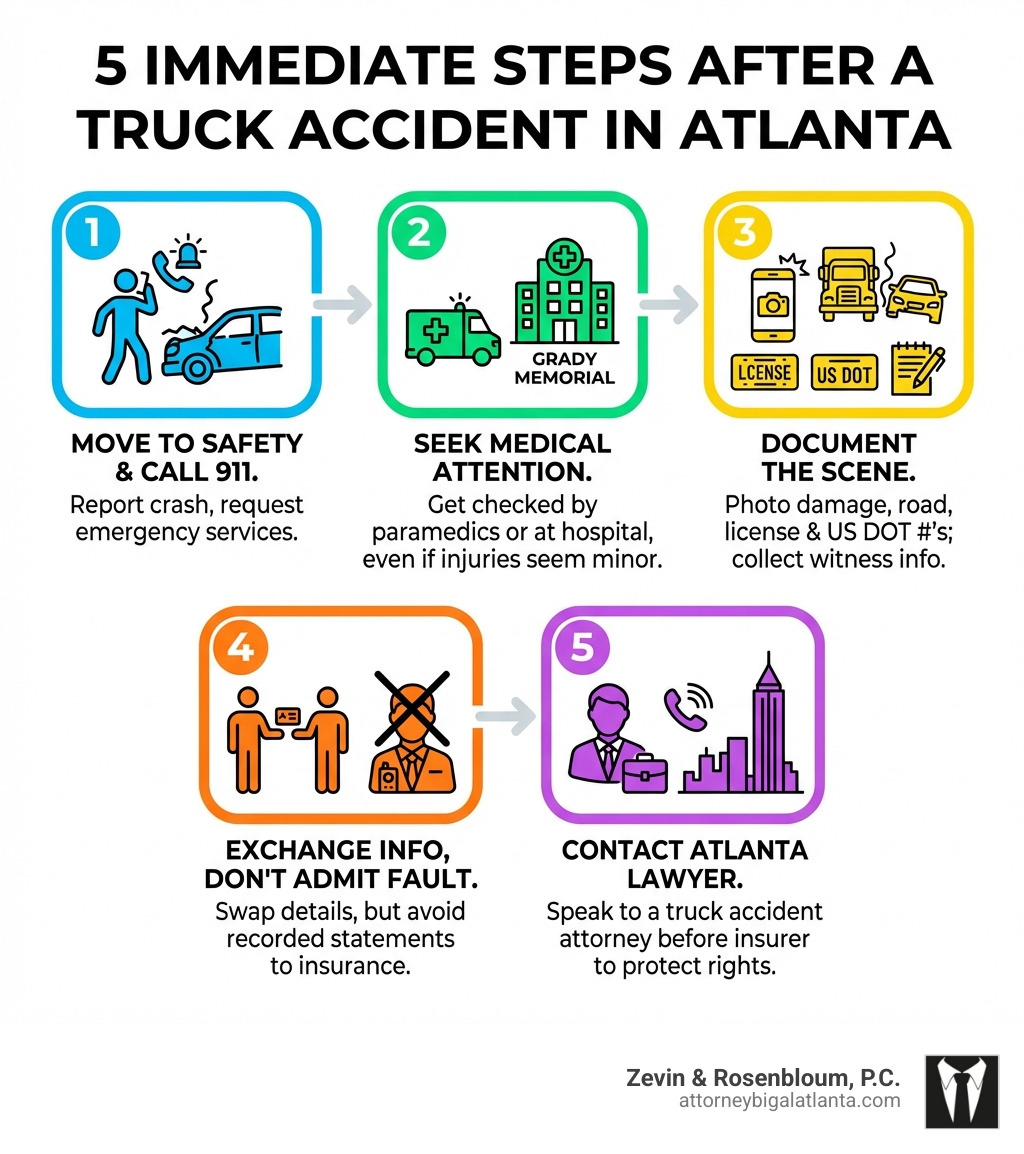 5 IMMEDIATE STEPS AFTER A TRUCK ACCIDENT IN ATLANTA

1

MOVE TO SAFETY & CALL 911.

Report crash, request emergency services.

2

GRADY MEMORIAL

SEEK MEDICAL ATTENTION.

Get checked by paramedics or at hospital, even if injuries seem minor.

3

LCENSE

US DOT

DOCUMENT THE SCENE.

Photo damage, road, license & US DOT #'s; collect witness info.

4

EXCHANGE INFO, DON'T ADMIT FAULT.

Swap details, but avoid recorded statements to insurance.

5

CONTACT ATLANTA LAWYER.

Speak to a truck accident attorney before insurer to protect rights.

Zevin & Rosenbloum, P.C.
attorneybigalatlanta.com