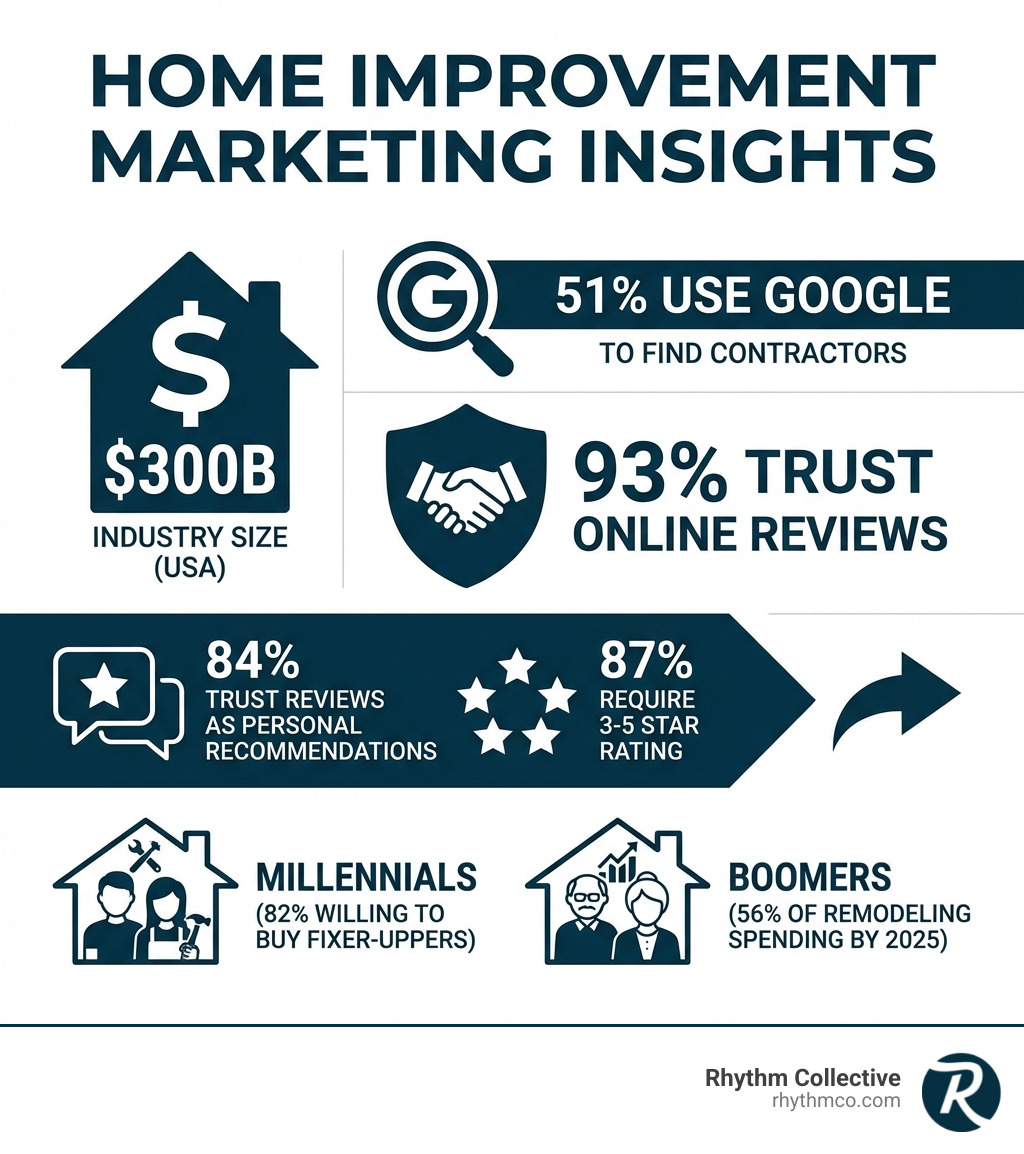 HOME IMPROVEMENT MARKETING INSIGHTS

$

$300B

INDUSTRY SIZE (USA)

G

51% USE GOOGLE

TO FIND CONTRACTORS

93% TRUST ONLINE REVIEWS

84%

TRUST REVIEWS AS PERSONAL RECOMMENDATIONS

87%

REQUIRE 3-5 STAR RATING

MILLENNIALS

(82% WILLING TO BUY FIXER-UPPERS)

BOOMERS

(56% OF REMODELING SPENDING BY 2025)

Rhythm Collective
rhythmco.com

R