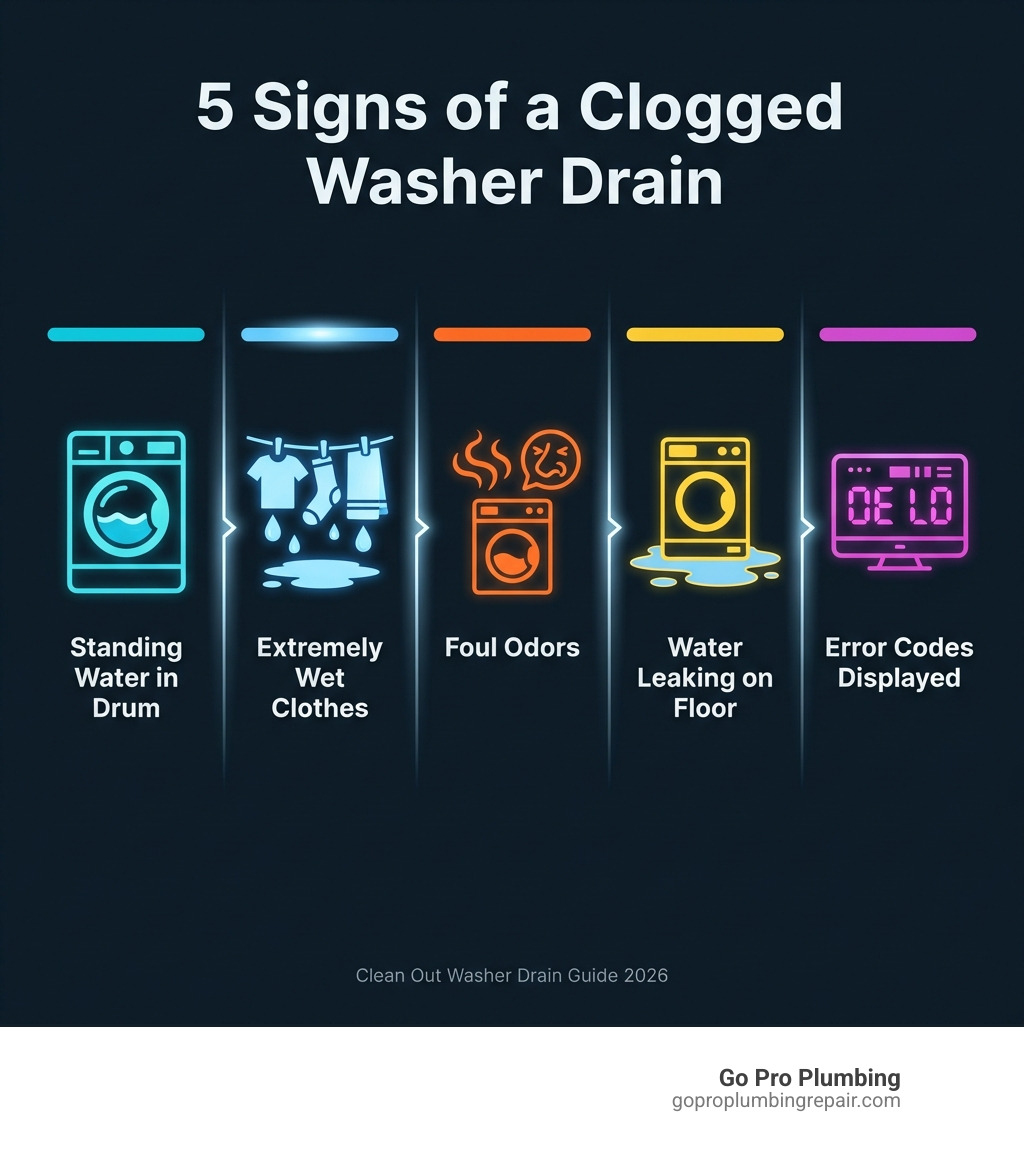 5 Signs of a Clogged Washer Drain

Standing Water in Drum

Extremely Wet Clothes

Foul Odors

Water Leaking on Floor

OE LO

Error Codes Displayed

Clean Out Washer Drain Guide 2026

Go Pro Plumbing
goproplumbingrepair.com