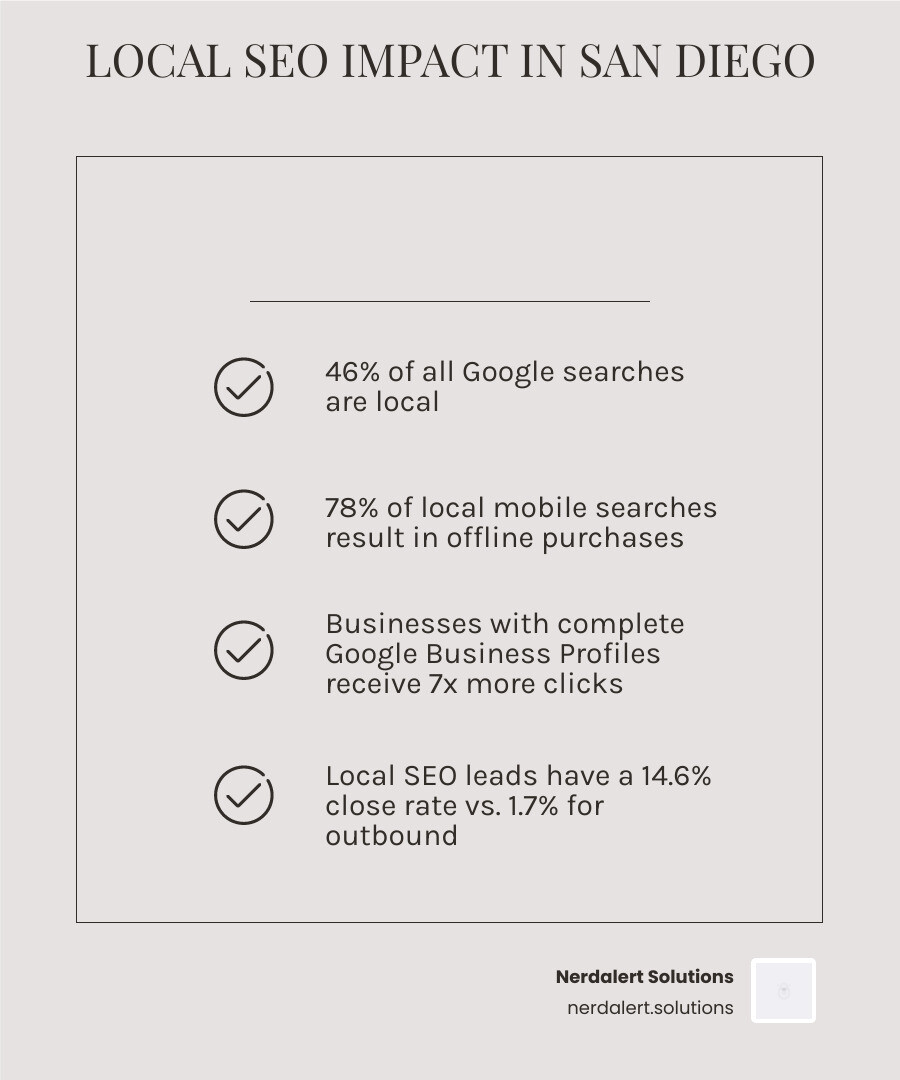 LOCAL SEO IMPACT IN SAN DIEGO

46% of all Google searches are local

78% of local mobile searches result in offline purchases

Businesses with complete Google Business Profiles receive 7x more clicks

Local SEO leads have a 14.6% close rate vs. 1.7% for outbound

Nerdalert Solutions
nerdalert.solutions