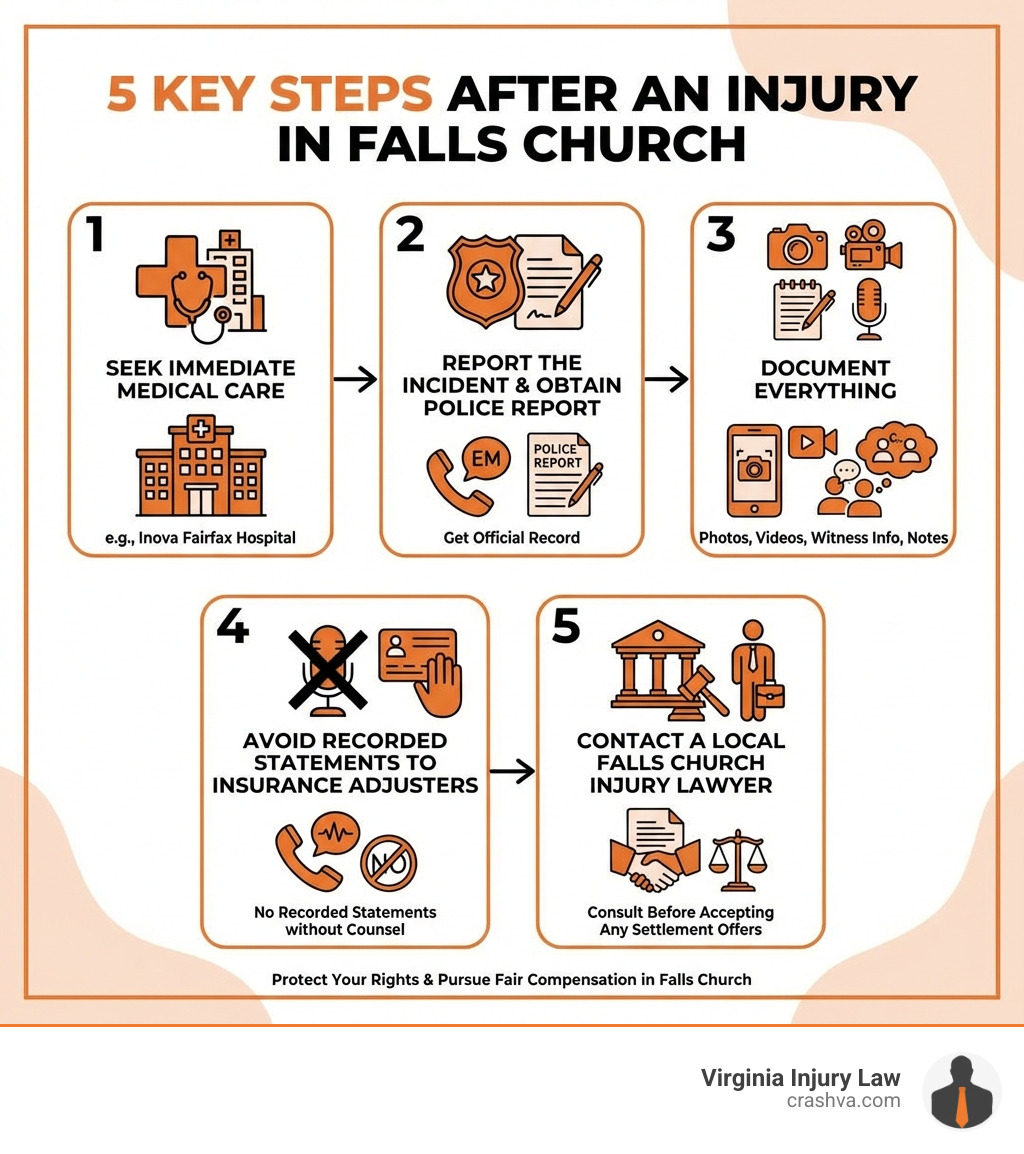 5 KEY STEPS AFTER AN INJURY IN FALLS CHURCH

1

SEEK IMMEDIATE MEDICAL CARE

e.g., Inova Fairfax Hospital

2

REPORT THE INCIDENT & OBTAIN POLICE REPORT

EM

POLICE REPORT

Get Official Record

3

DOCUMENT EVERYTHING

Photos, Videos, Witness Info, Notes

4

AVOID RECORDED STATEMENTS TO INSURANCE ADJUSTERS

NO

No Recorded Statements without Counsel

5

CONTACT A LOCAL FALLS CHURCH INJURY LAWYER

Consult Before Accepting Any Settlement Offers

Protect Your Rights & Pursue Fair Compensation in Falls Church

Virginia Injury Law
crashva.com