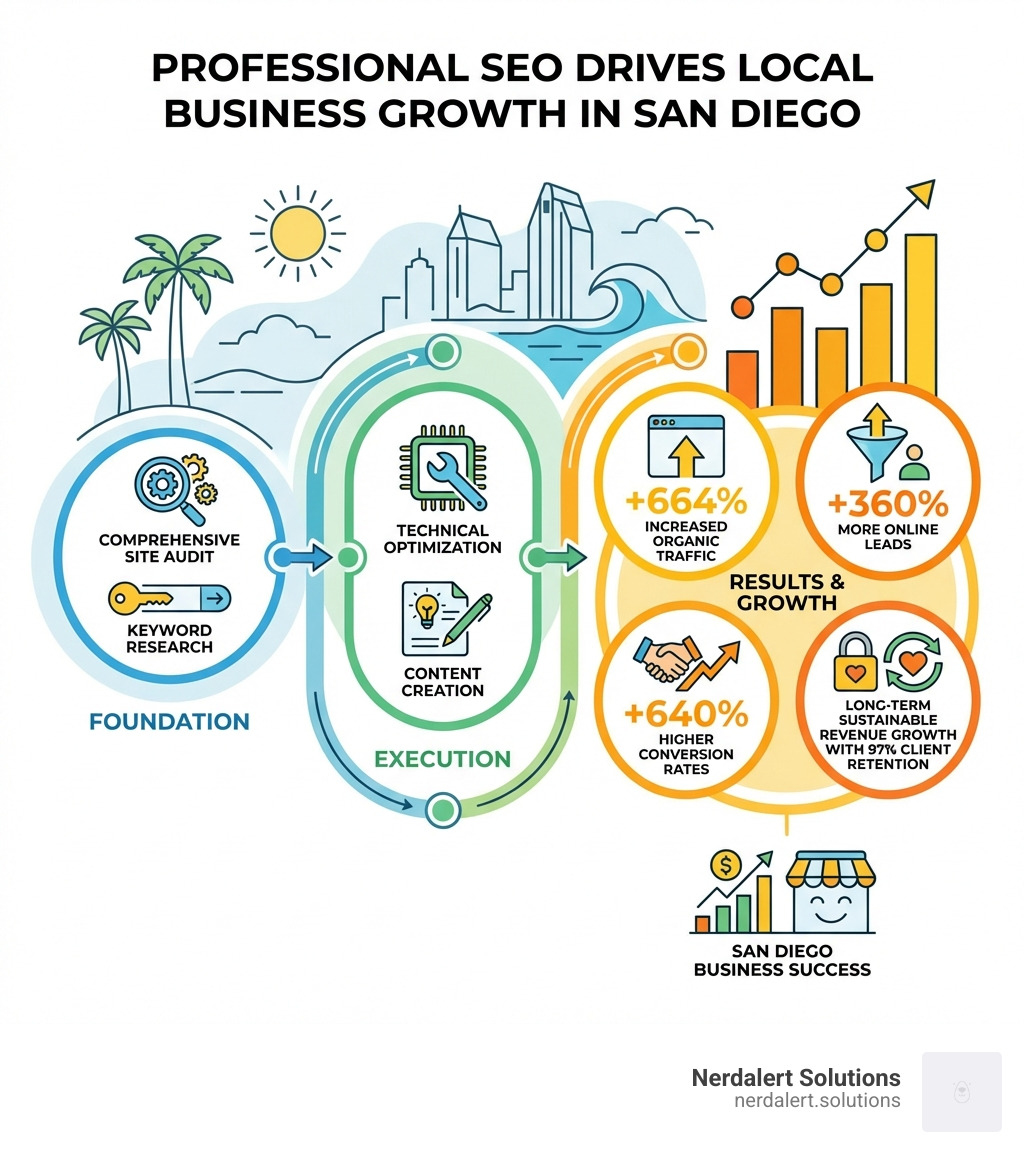 PROFESSIONAL SEO DRIVES LOCAL BUSINESS GROWTH IN SAN DIEGO

COMPREHENSIVE SITE AUDIT

KEYWORD RESEARCH

FOUNDATION

TECHNICAL OPTIMIZATION

CONTENT CREATION

EXECUTION

+664%
INCREASED ORGANIC TRAFFIC

+360%
MORE ONLINE LEADS

RESULTS & GROWTH

+640%
HIGHER CONVERSION RATES

LONG-TERM SUSTAINABLE REVENUE GROWTH WITH 97% CLIENT RETENTION

SAN DIEGO BUSINESS SUCCESS

Nerdalert Solutions
nerdalert.solutions