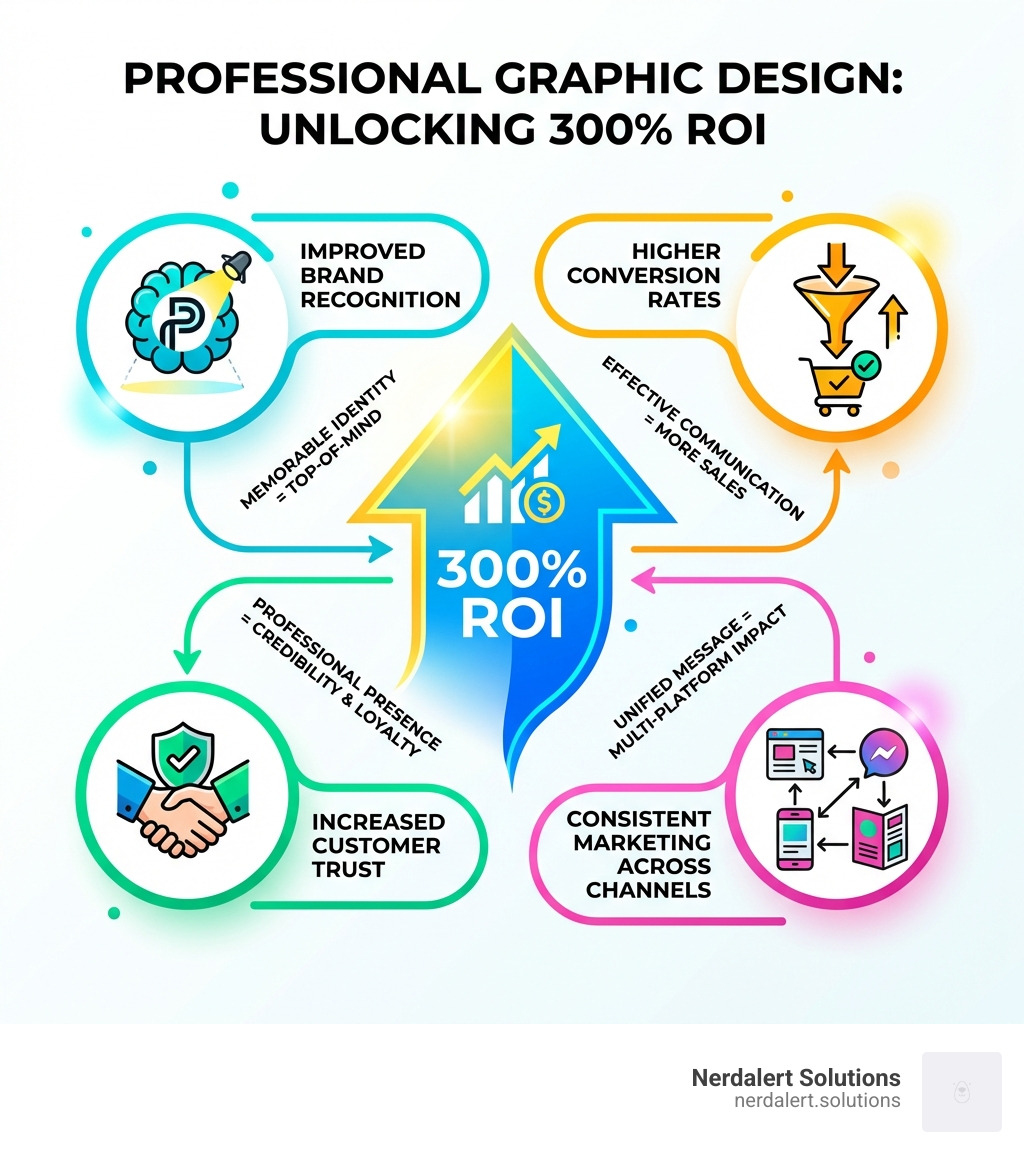 PROFESSIONAL GRAPHIC DESIGN: UNLOCKING 300% ROI

IMPROVED BRAND RECOGNITION

HIGHER CONVERSION RATES

MEMORABLE IDENTITY = TOP-OF-MIND

EFFECTIVE COMMUNICATION = MORE SALES

300% ROI

PROFESSIONAL PRESENCE = CREDIBILITY & LOYALTY

UNIFIED MESSAGE = MULTI-PLATFORM IMPACT

INCREASED CUSTOMER TRUST

CONSISTENT MARKETING ACROSS CHANNELS

Nerdalert Solutions
nerdalert.solutions