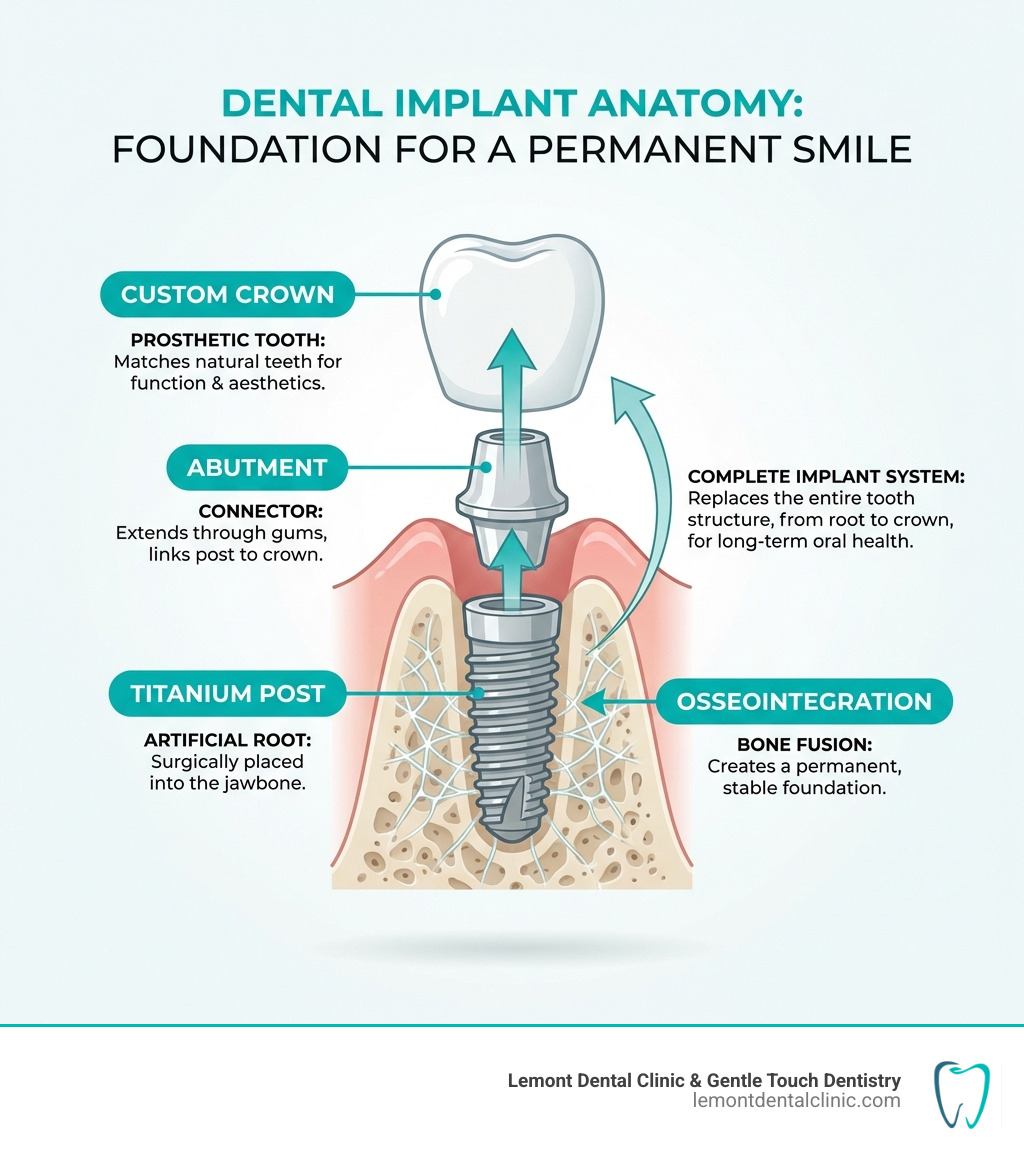 DENTAL IMPLANT ANATOMY:
FOUNDATION FOR A PERMANENT SMILE

CUSTOM CROWN

PROSTHETIC TOOTH:
Matches natural teeth for function & aesthetics.

ABUTMENT

CONNECTOR:
Extends through gums, links post to crown.

COMPLETE IMPLANT SYSTEM:
Replaces the entire tooth structure, from root to crown, for long-term oral health.

TITANIUM POST

ARTIFICIAL ROOT:
Surgically placed into the jawbone.

OSSEOINTEGRATION

BONE FUSION:
Creates a permanent, stable foundation.

Lemont Dental Clinic & Gentle Touch Dentistry
lemontdentalclinic.com