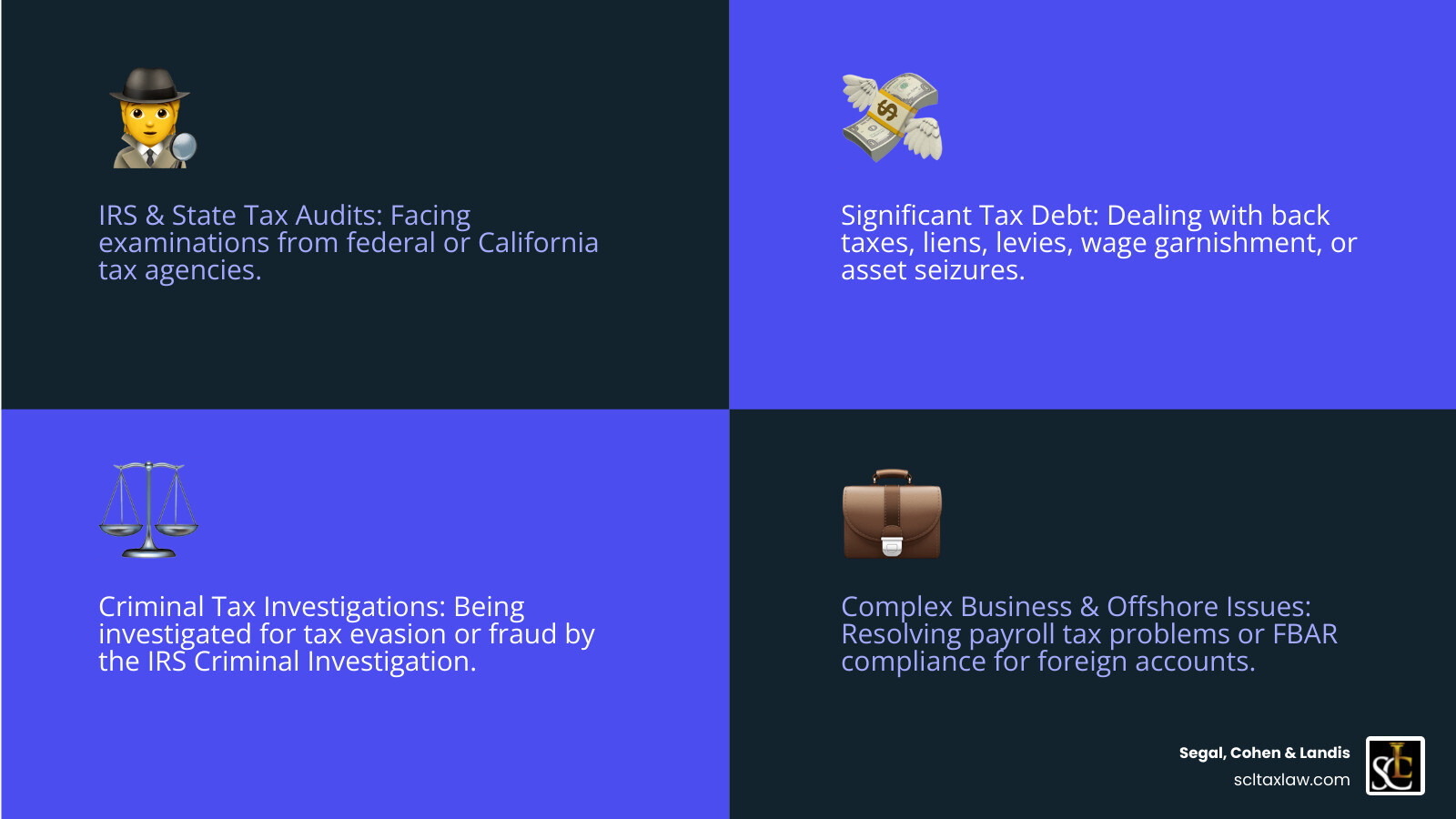 IRS & State Tax Audits: Facing examinations from federal or California tax agencies.

Significant Tax Debt: Dealing with back taxes, liens, levies, wage garnishment, or asset seizures.

Criminal Tax Investigations: Being investigated for tax evasion or fraud by the IRS Criminal Investigation.

Complex Business & Offshore Issues: Resolving payroll tax problems or FBAR compliance for foreign accounts.

Segal, Cohen & Landis
scltaxlaw.com
SCL