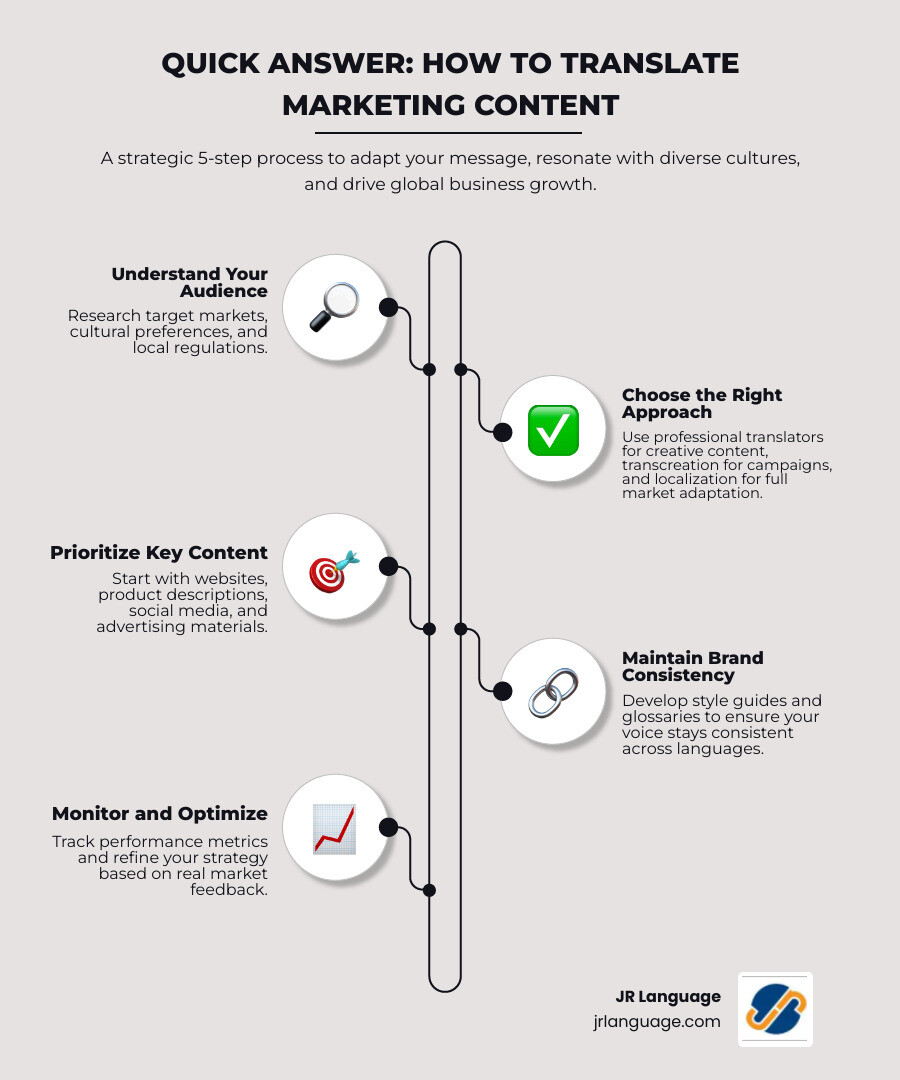 QUICK ANSWER: HOW TO TRANSLATE MARKETING CONTENT

A strategic 5-step process to adapt your message, resonate with diverse cultures, and drive global business growth.

Understand Your Audience
Research target markets, cultural preferences, and local regulations.

Choose the Right Approach
Use professional translators for creative content, transcreation for campaigns, and localization for full market adaptation.

Prioritize Key Content
Start with websites, product descriptions, social media, and advertising materials.

Maintain Brand Consistency
Develop style guides and glossaries to ensure your voice stays consistent across languages.

Monitor and Optimize
Track performance metrics and refine your strategy based on real market feedback.

JR Language
jrlanguage.com