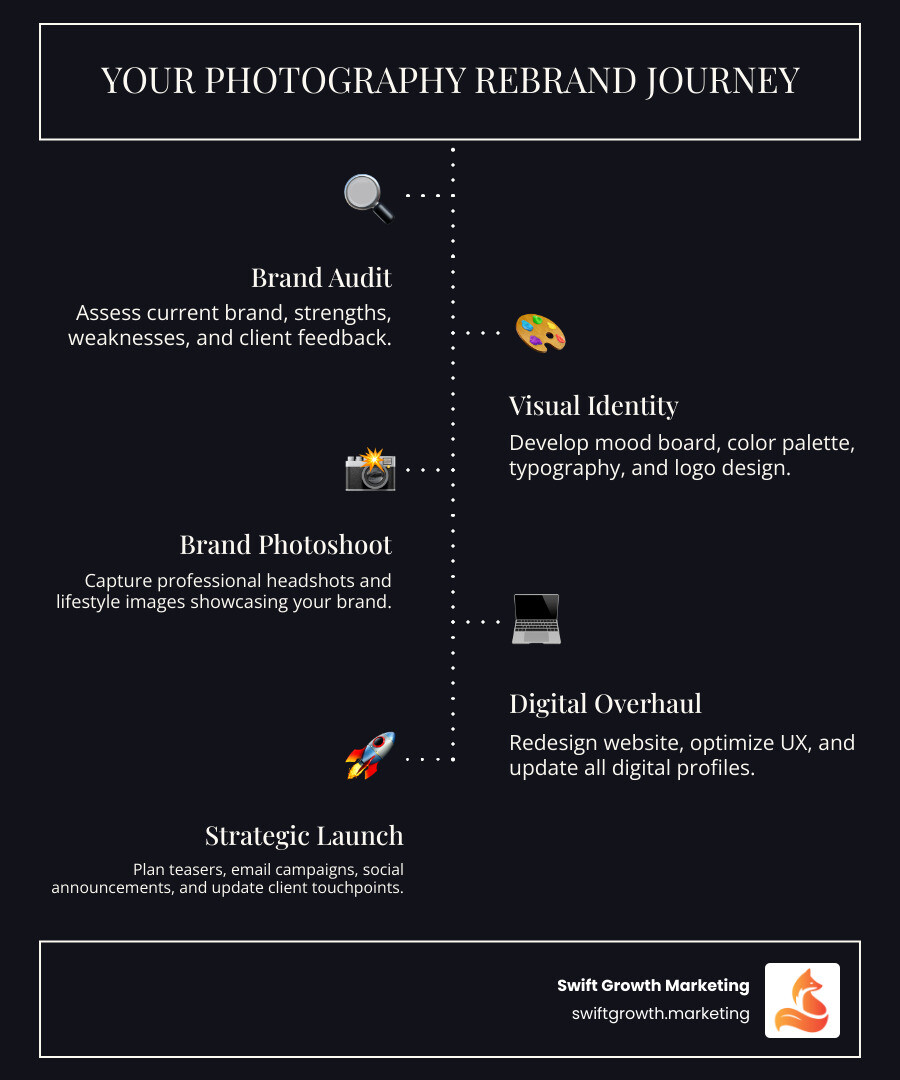 YOUR PHOTOGRAPHY REBRAND JOURNEY

Brand Audit
Assess current brand, strengths, weaknesses, and client feedback.

Visual Identity
Develop mood board, color palette, typography, and logo design.

Brand Photoshoot
Capture professional headshots and lifestyle images showcasing your brand.

Digital Overhaul
Redesign website, optimize UX, and update all digital profiles.

Strategic Launch
Plan teasers, email campaigns, social announcements, and update client touchpoints.

Swift Growth Marketing
swiftgrowth.marketing