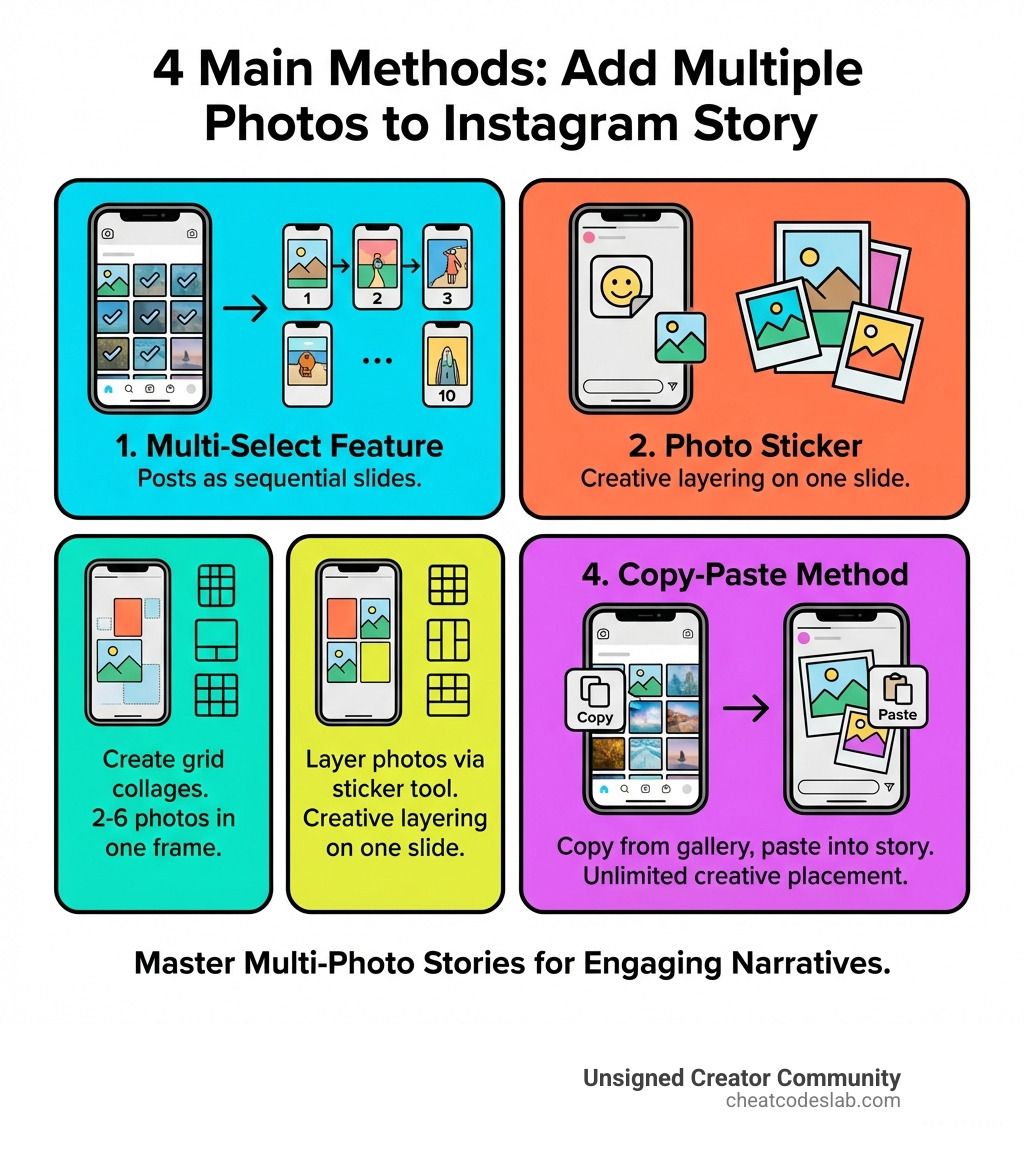 4 Main Methods: Add Multiple Photos to Instagram Story

1 2 3
...
10

1. Multi-Select Feature
Posts as sequential slides.

2. Photo Sticker
Creative layering on one slide.

Create grid collages. 2-6 photos in one frame.

Layer photos via sticker tool. Creative layering on one slide.

4. Copy-Paste Method

Copy

Paste

Copy from gallery, paste into story. Unlimited creative placement.

Master Multi-Photo Stories for Engaging Narratives.

Unsigned Creator Community
cheatcodeslab.com