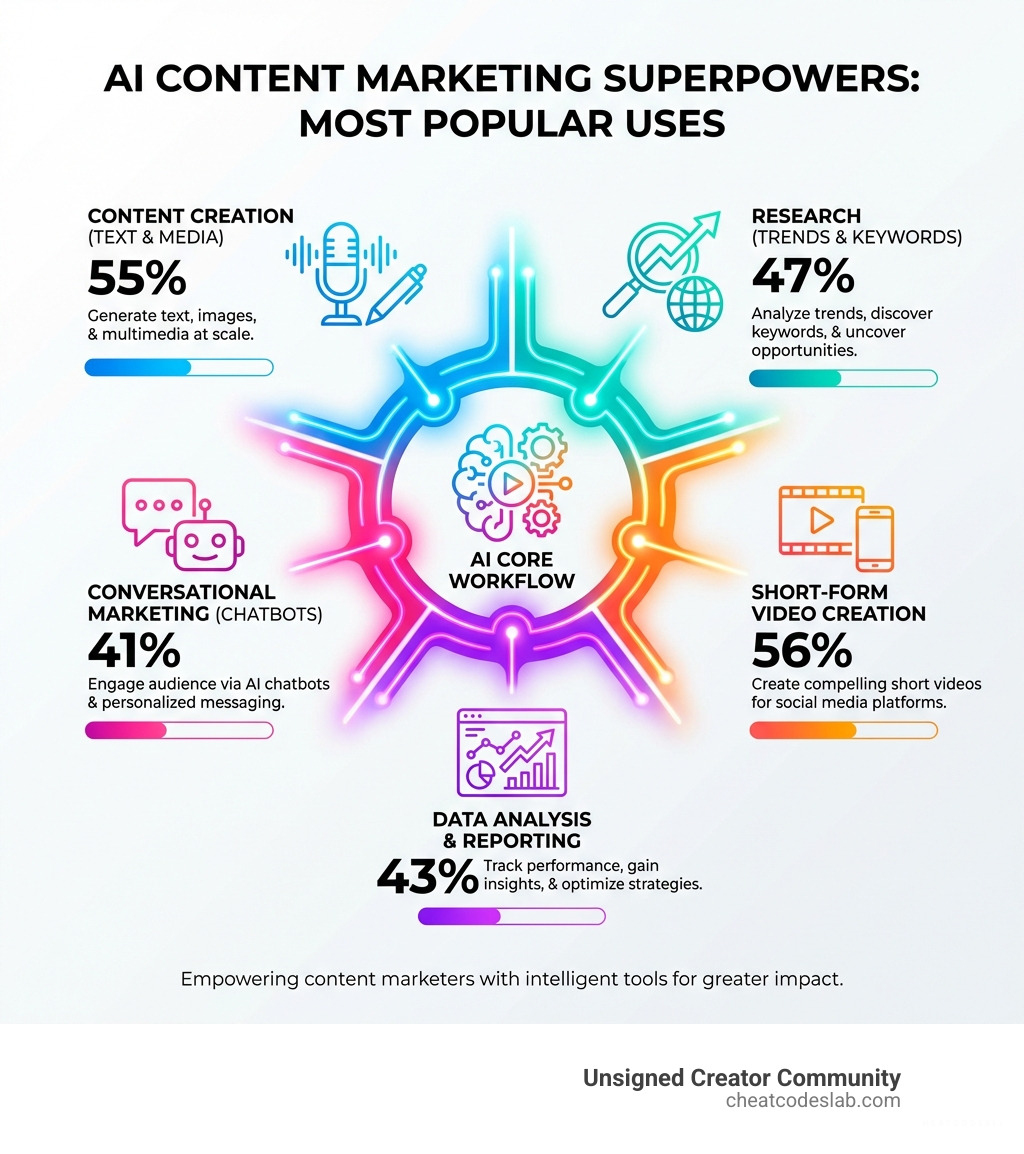 AI CONTENT MARKETING SUPERPOWERS: MOST POPULAR USES

CONTENT CREATION (TEXT & MEDIA)
55%
Generate text, images, & multimedia at scale.

RESEARCH (TRENDS & KEYWORDS)
47%
Analyze trends, discover keywords, & uncover opportunities.

AI CORE WORKFLOW

CONVERSATIONAL MARKETING (CHATBOTS)
41%
Engage audience via AI chatbots & personalized messaging.

SHORT-FORM VIDEO CREATION
56%
Create compelling short videos for social media platforms.

DATA ANALYSIS & REPORTING
43%
Track performance, gain insights, & optimize strategies.

Empowering content marketers with intelligent tools for greater impact.

Unsigned Creator Community
cheatcodeslab.com