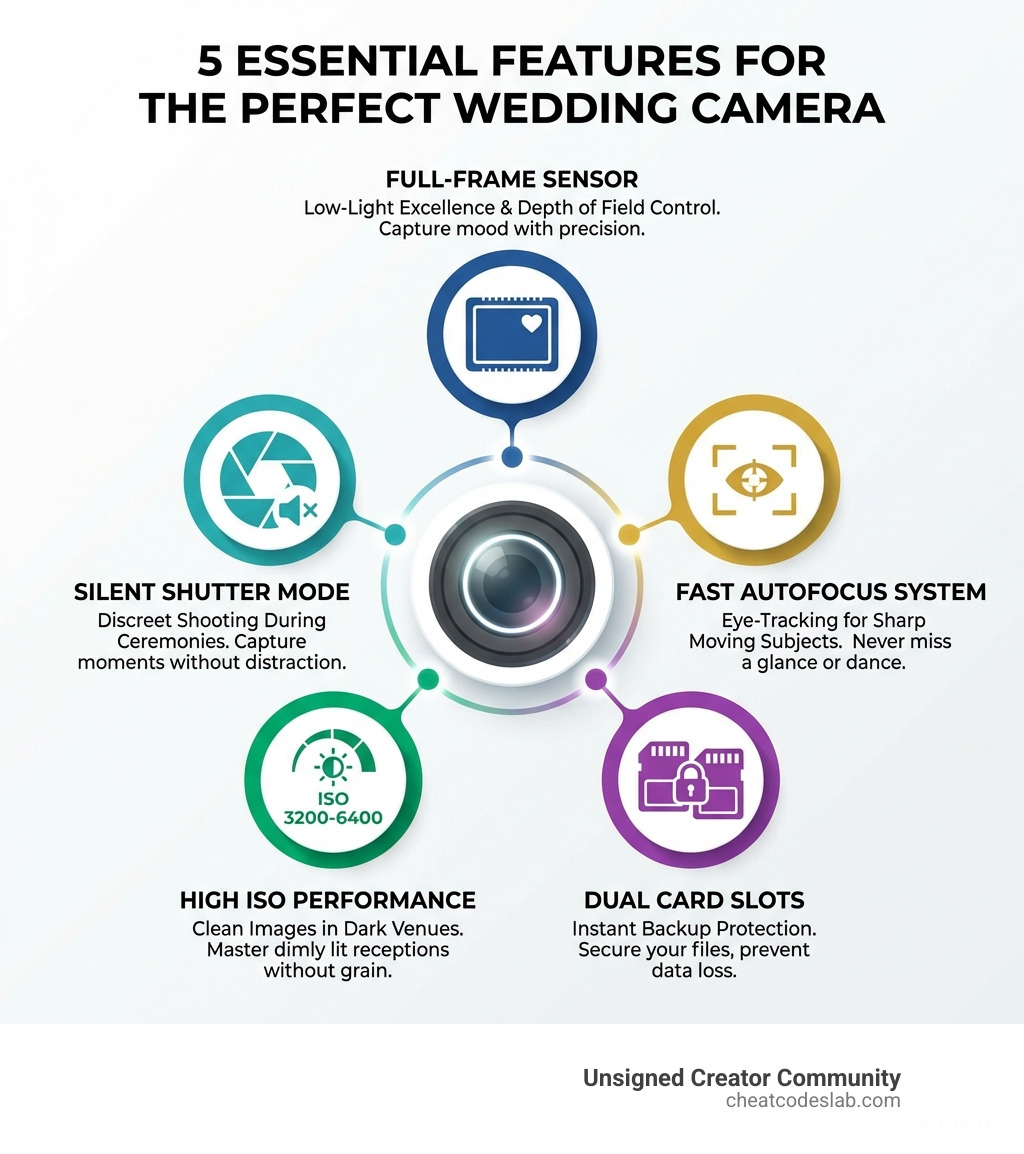 5 ESSENTIAL FEATURES FOR THE PERFECT WEDDING CAMERA

FULL-FRAME SENSOR
Low-Light Excellence & Depth of Field Control. Capture mood with precision.

SILENT SHUTTER MODE
Discreet Shooting During Ceremonies. Capture moments without distraction.

FAST AUTOFOCUS SYSTEM
Eye-Tracking for Sharp Moving Subjects. Never miss a glance or dance.

ISO
3200-6400

HIGH ISO PERFORMANCE
Clean Images in Dark Venues. Master dimly lit receptions without grain.

DUAL CARD SLOTS
Instant Backup Protection. Secure your files, prevent data loss.

Unsigned Creator Community
cheatcodeslab.com