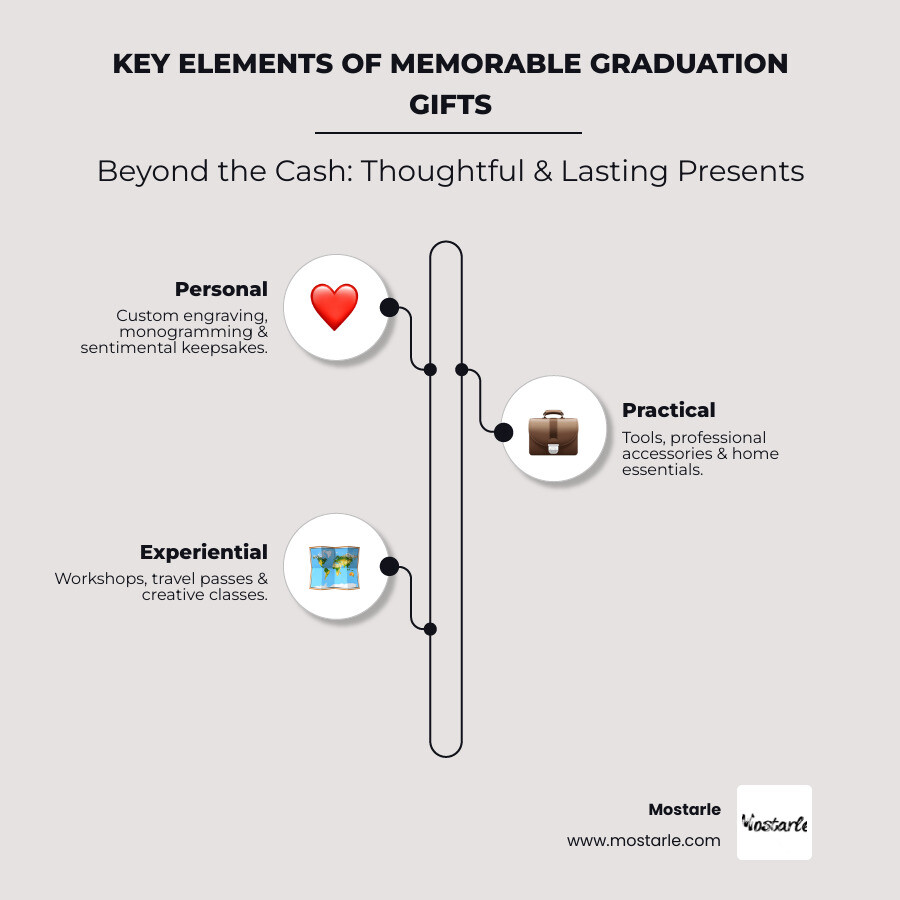 KEY ELEMENTS OF MEMORABLE GRADUATION GIFTS

Beyond the Cash: Thoughtful & Lasting Presents

Personal
Custom engraving, monogramming & sentimental keepsakes.

Practical
Tools, professional accessories & home essentials.

Experiential
Workshops, travel passes & creative classes.

Mostarle
www.mostarle.com

Mostarle