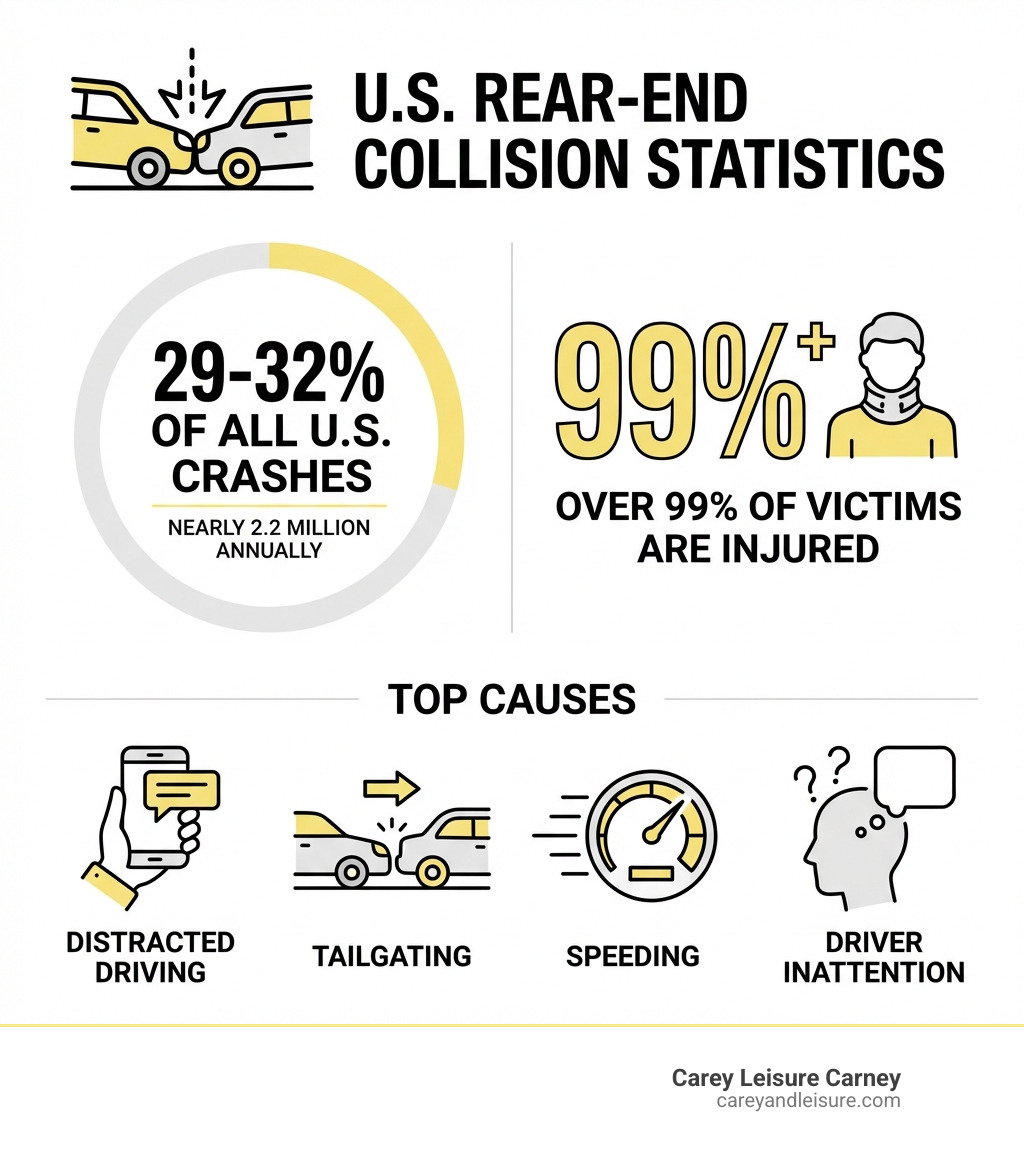 U.S. REAR-END COLLISION STATISTICS

29-32% OF ALL U.S. CRASHES

NEARLY 2.2 MILLION ANNUALLY

99%+

OVER 99% OF VICTIMS ARE INJURED

TOP CAUSES

DISTRACTED DRIVING

TAILGATING

SPEEDING

DRIVER INATTENTION

Carey Leisure Carney
careyandleisure.com