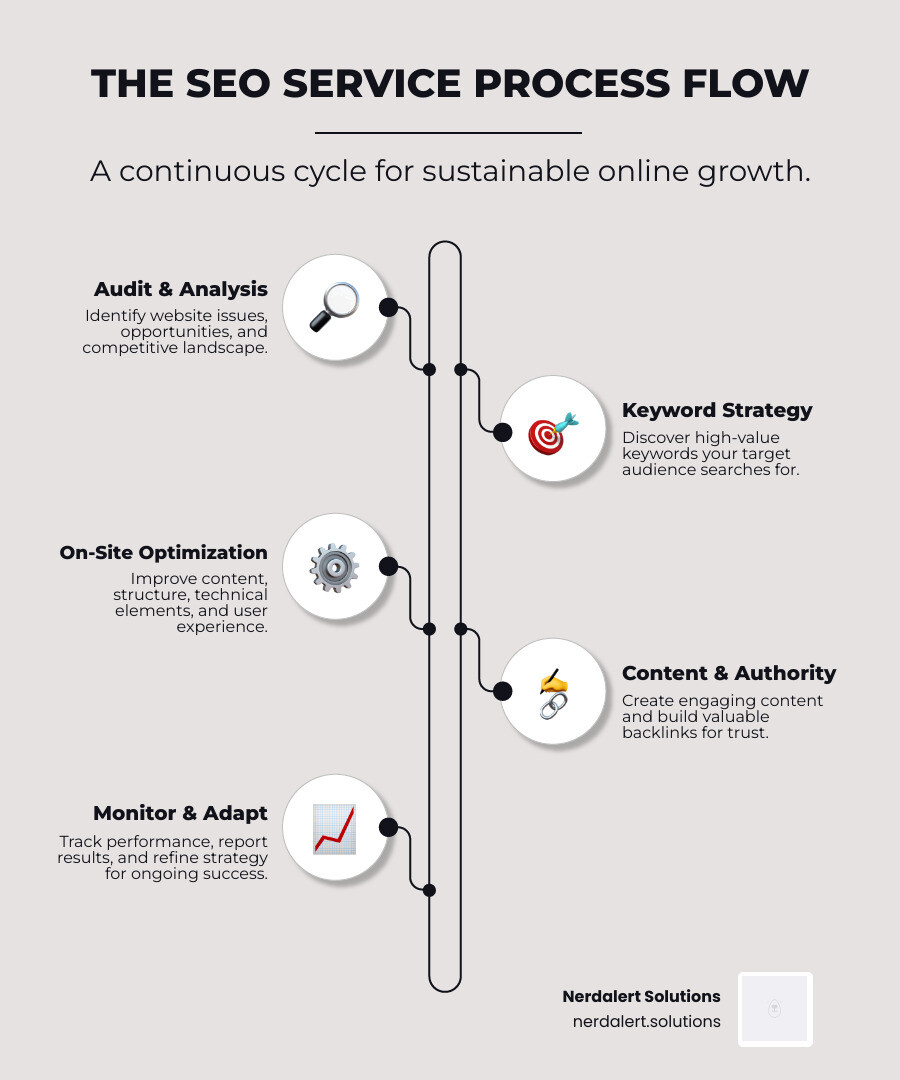 THE SEO SERVICE PROCESS FLOW

A continuous cycle for sustainable online growth.

Audit & Analysis
Identify website issues, opportunities, and competitive landscape.

Keyword Strategy
Discover high-value keywords your target audience searches for.

On-Site Optimization
Improve content, structure, technical elements, and user experience.

Content & Authority
Create engaging content and build valuable backlinks for trust.

Monitor & Adapt
Track performance, report results, and refine strategy for ongoing success.

Nerdalert Solutions
nerdalert.solutions