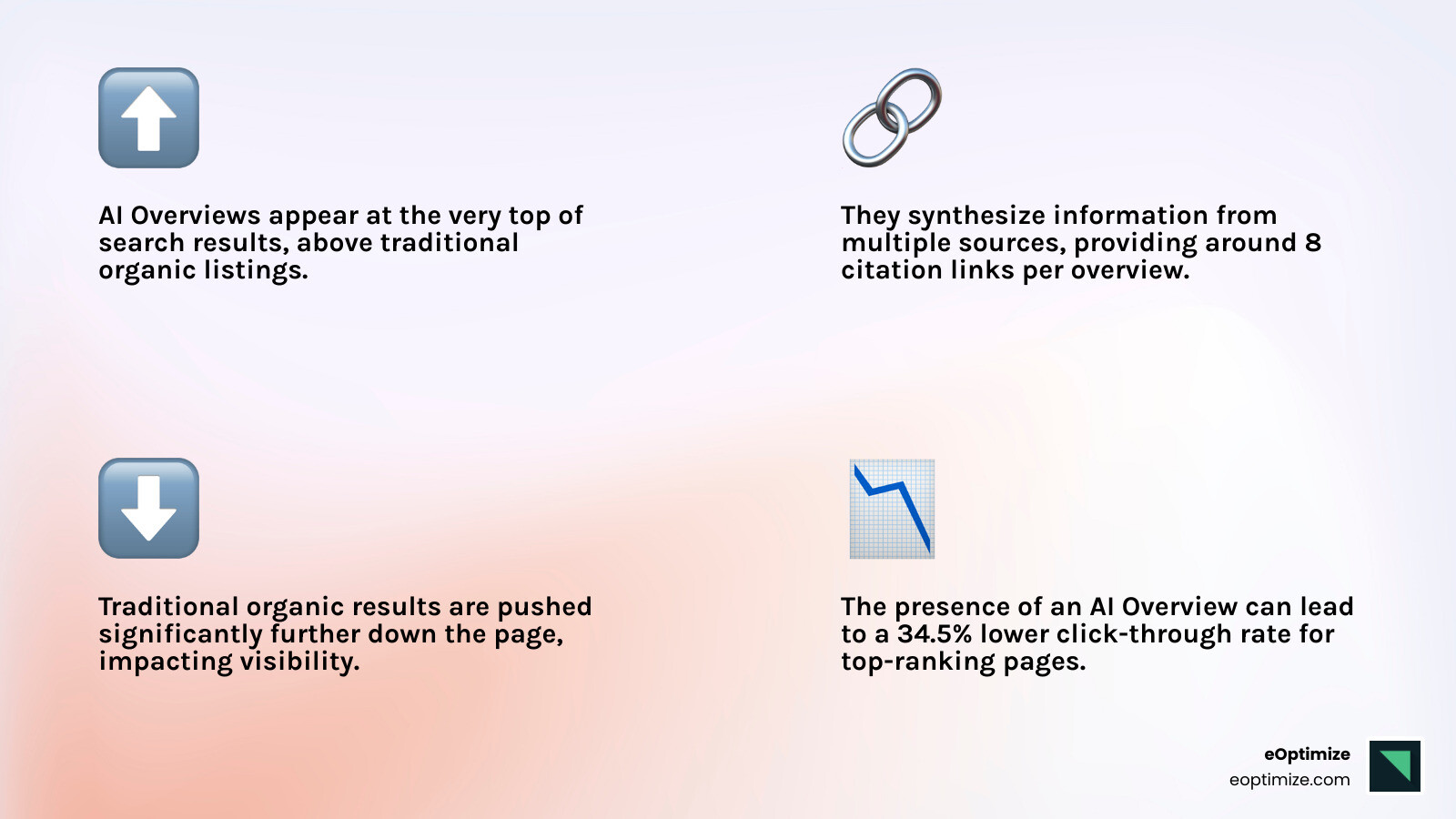 AI Overviews appear at the very top of search results, above traditional organic listings.

They synthesize information from multiple sources, providing around 8 citation links per overview.

Traditional organic results are pushed significantly further down the page, impacting visibility.

The presence of an AI Overview can lead to a 34.5% lower click-through rate for top-ranking pages.

eOptimize
eoptimize.com