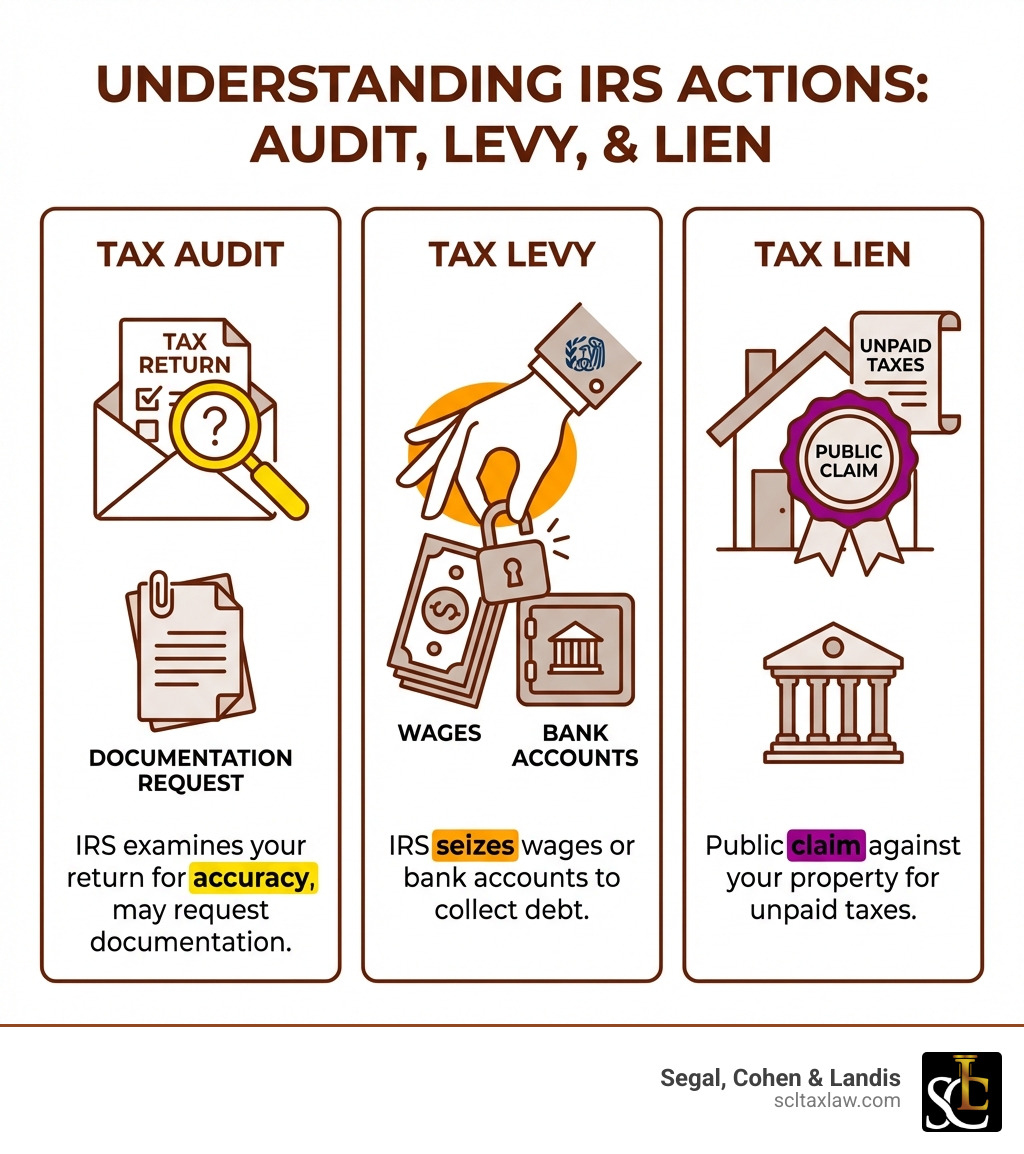 UNDERSTANDING IRS ACTIONS: AUDIT, LEVY, & LIEN

TAX AUDIT

TAX RETURN

?

DOCUMENTATION REQUEST

IRS examines your return for accuracy, may request documentation.

TAX LEVY

$

WAGES

BANK ACCOUNTS

IRS seizes wages or bank accounts to collect debt.

TAX LIEN

UNPAID TAXES

PUBLIC CLAIM

Public claim against your property for unpaid taxes.

Segal, Cohen & Landis
scltaxlaw.com

SCL