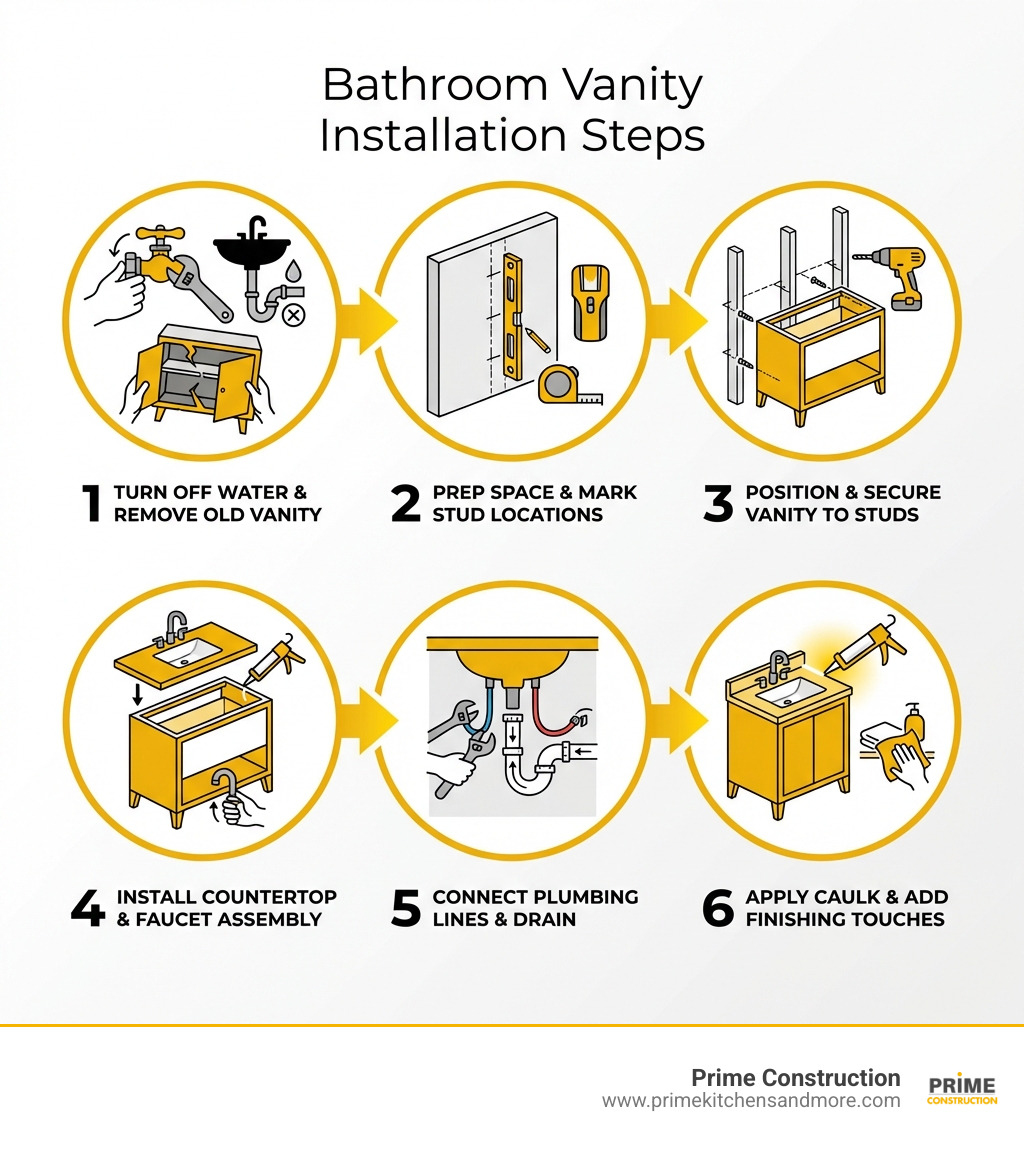 Bathroom Vanity Installation Steps

1 TURN OFF WATER & REMOVE OLD VANITY

2 PREP SPACE & MARK STUD LOCATIONS

3 POSITION & SECURE VANITY TO STUDS

4 INSTALL COUNTERTOP & FAUCET ASSEMBLY

5 CONNECT PLUMBING LINES & DRAIN

6 APPLY CAULK & ADD FINISHING TOUCHES

Prime Construction
www.primekitchensandmore.com

PRIME CONSTRUCTION