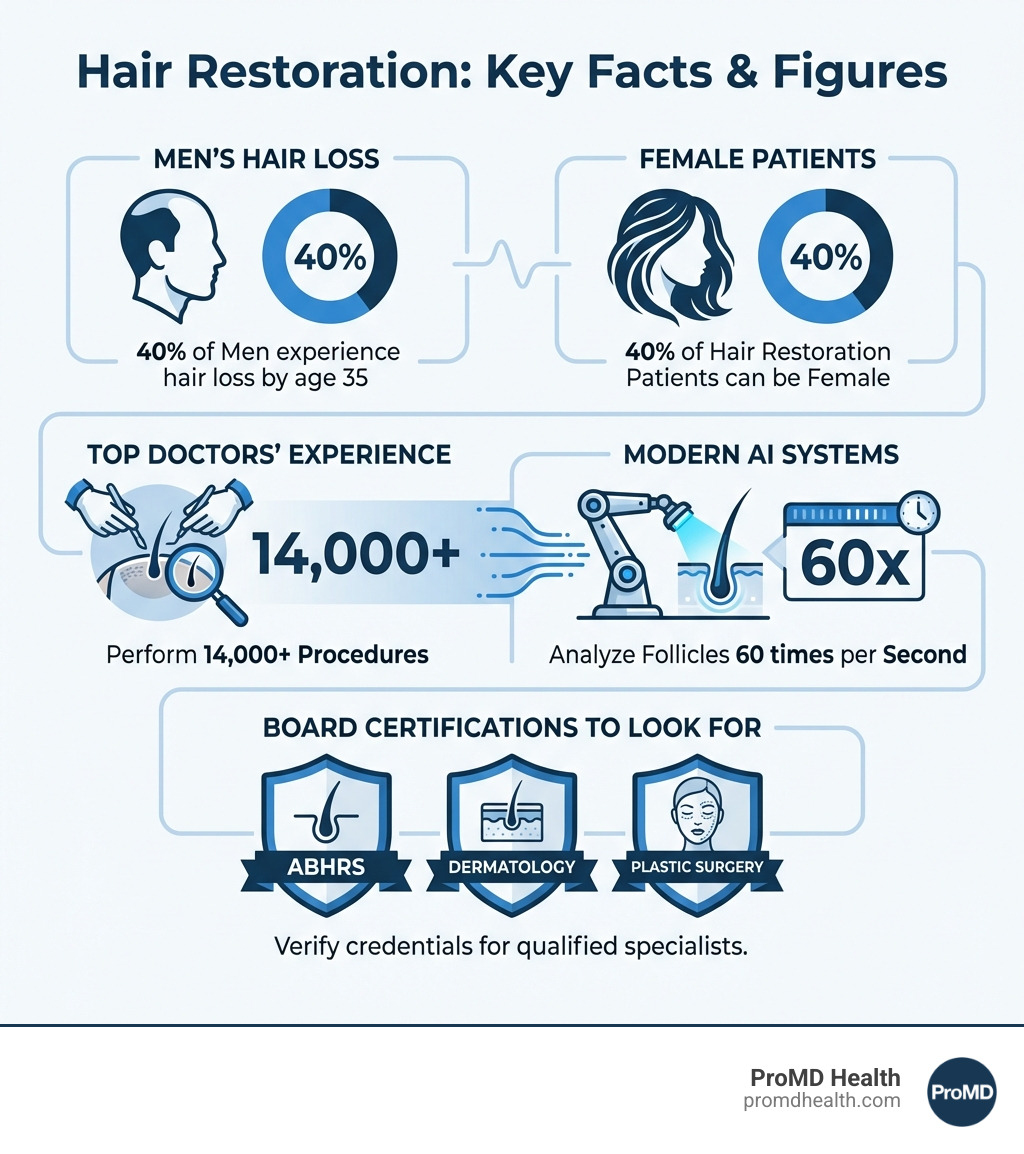 Hair Restoration: Key Facts & Figures

MEN'S HAIR LOSS

40%

40% of Men experience hair loss by age 35

FEMALE PATIENTS

40%

40% of Hair Restoration Patients can be Female

TOP DOCTORS' EXPERIENCE

14,000+

Perform 14,000+ Procedures

MODERN AI SYSTEMS

60x

Analyze Follicles 60 times per Second

BOARD CERTIFICATIONS TO LOOK FOR

ABHRS

DERMATOLOGY

PLASTIC SURGERY

Verify credentials for qualified specialists.

ProMD Health
promdhealth.com

ProMD