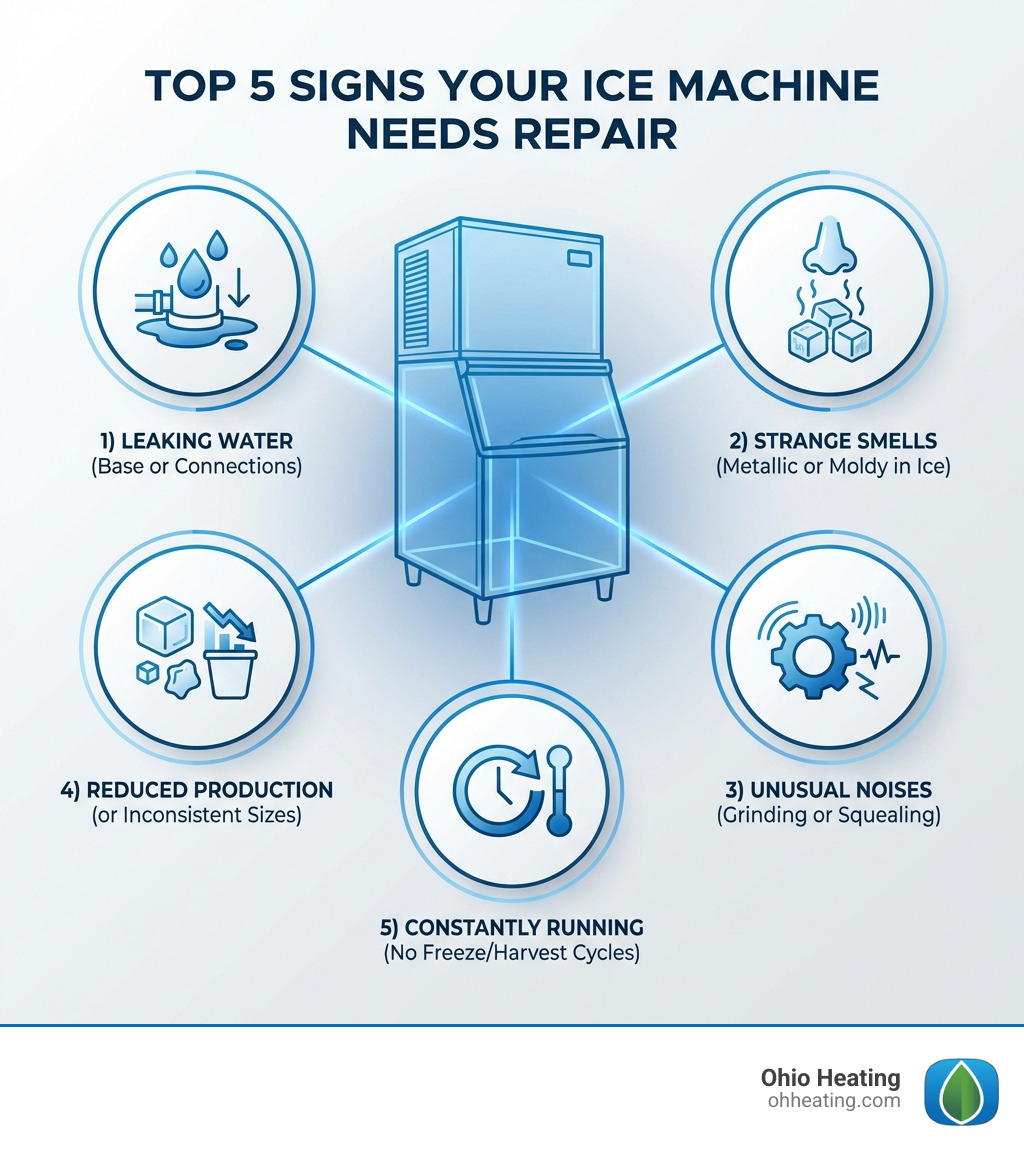 TOP 5 SIGNS YOUR ICE MACHINE NEEDS REPAIR

1) LEAKING WATER
(Base or Connections)

2) STRANGE SMELLS
(Metallic or Moldy in Ice)

4) REDUCED PRODUCTION
(or Inconsistent Sizes)

3) UNUSUAL NOISES
(Grinding or Squealing)

5) CONSTANTLY RUNNING
(No Freeze/Harvest Cycles)

Ohio Heating
ohheating.com