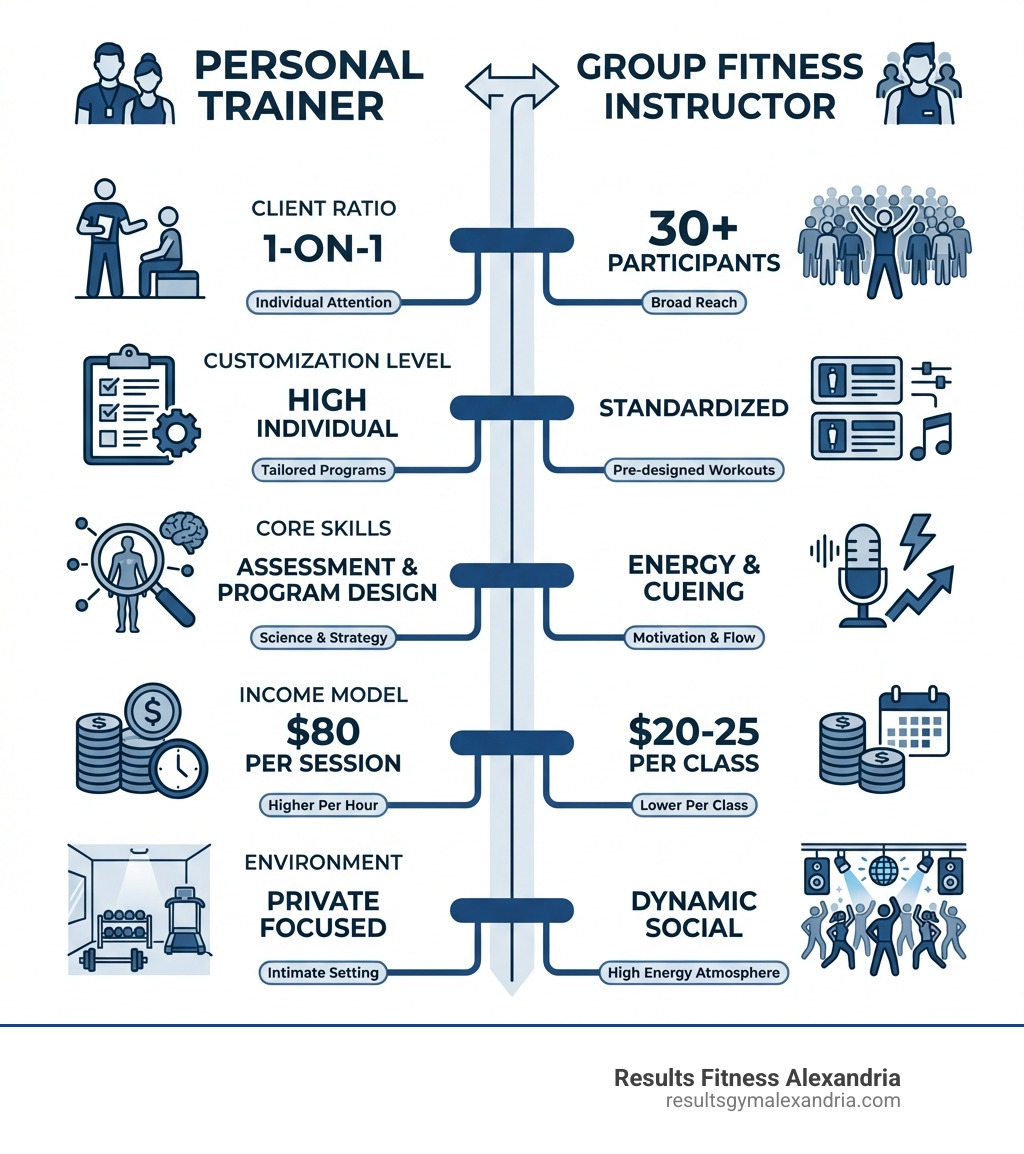 PERSONAL TRAINER

GROUP FITNESS INSTRUCTOR

CLIENT RATIO
1-ON-1
Individual Attention

30+
PARTICIPANTS
Broad Reach

CUSTOMIZATION LEVEL
HIGH INDIVIDUAL
Tailored Programs

STANDARDIZED
Pre-designed Workouts

CORE SKILLS
ASSESSMENT & PROGRAM DESIGN
Science & Strategy

ENERGY & CUEING
Motivation & Flow

INCOME MODEL
$80
PER SESSION
Higher Per Hour

$20-25
PER CLASS
Lower Per Class

ENVIRONMENT
PRIVATE FOCUSED
Intimate Setting

DYNAMIC SOCIAL
High Energy Atmosphere

Results Fitness Alexandria
resultsgymalexandria.com