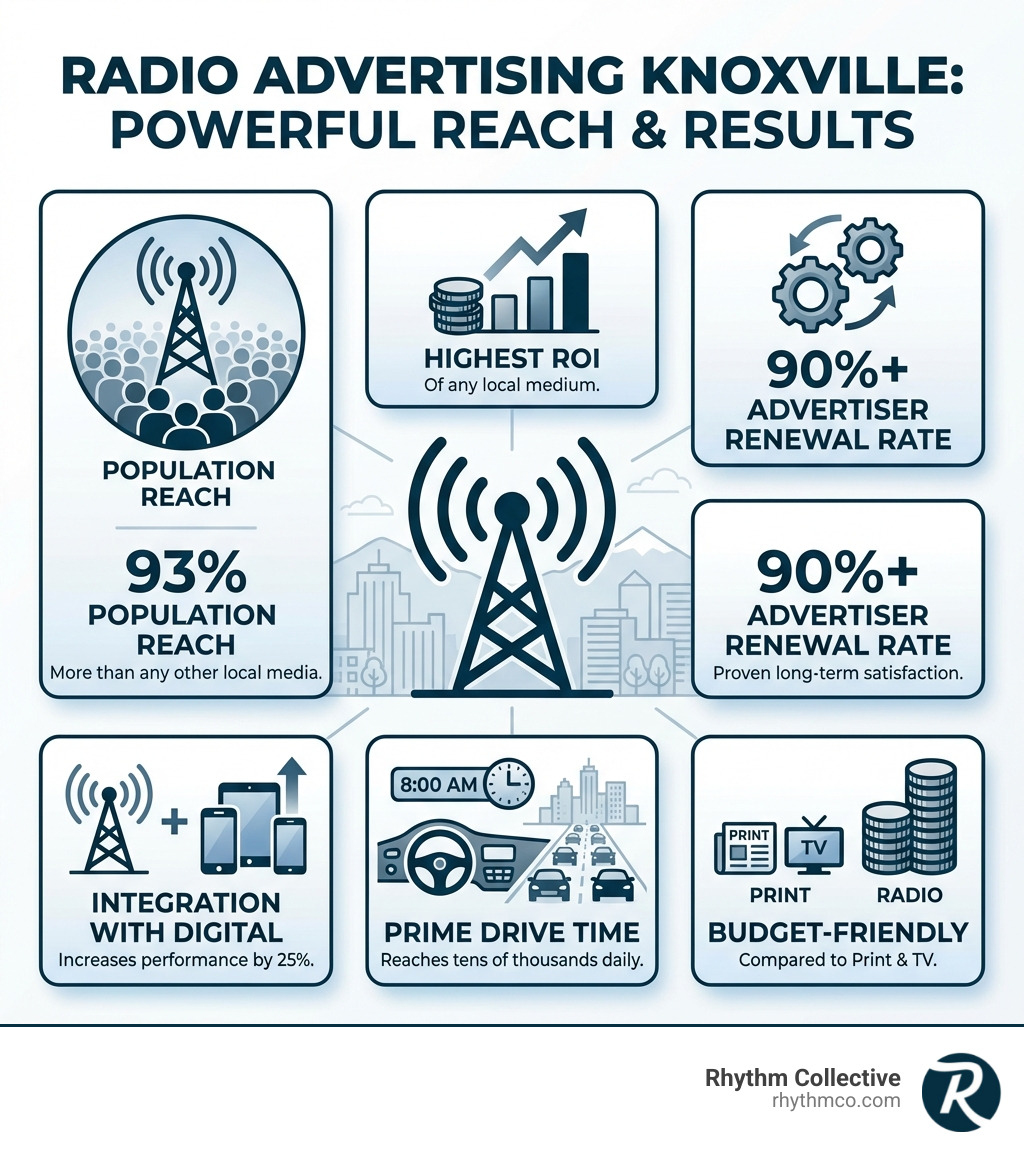 RADIO ADVERTISING KNOXVILLE: POWERFUL REACH & RESULTS

POPULATION REACH

93% POPULATION REACH
More than any other local media.

HIGHEST ROI
Of any local medium.

90%+ ADVERTISER RENEWAL RATE

90%+ ADVERTISER RENEWAL RATE
Proven long-term satisfaction.

INTEGRATION WITH DIGITAL
Increases performance by 25%.

8:00 AM

PRIME DRIVE TIME
Reaches tens of thousands daily.

PRINT

TV

PRINT

RADIO

BUDGET-FRIENDLY
Compared to Print & TV.

Rhythm Collective
rhythmco.com

R