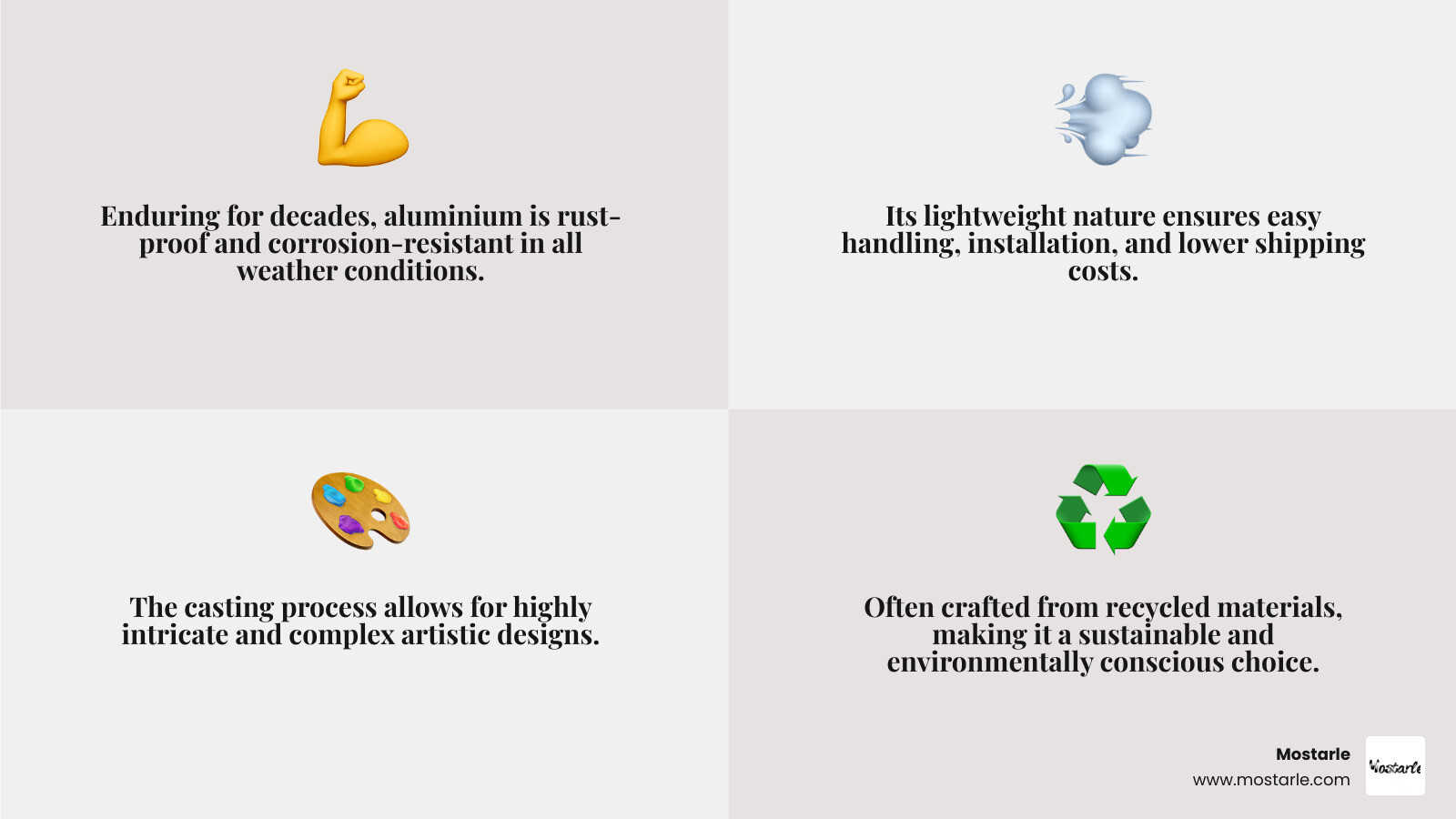 Enduring for decades, aluminium is rust-proof and corrosion-resistant in all weather conditions.

Its lightweight nature ensures easy handling, installation, and lower shipping costs.

The casting process allows for highly intricate and complex artistic designs.

Often crafted from recycled materials, making it a sustainable and environmentally conscious choice.

Mostarle
www.mostarle.com

Mostarle