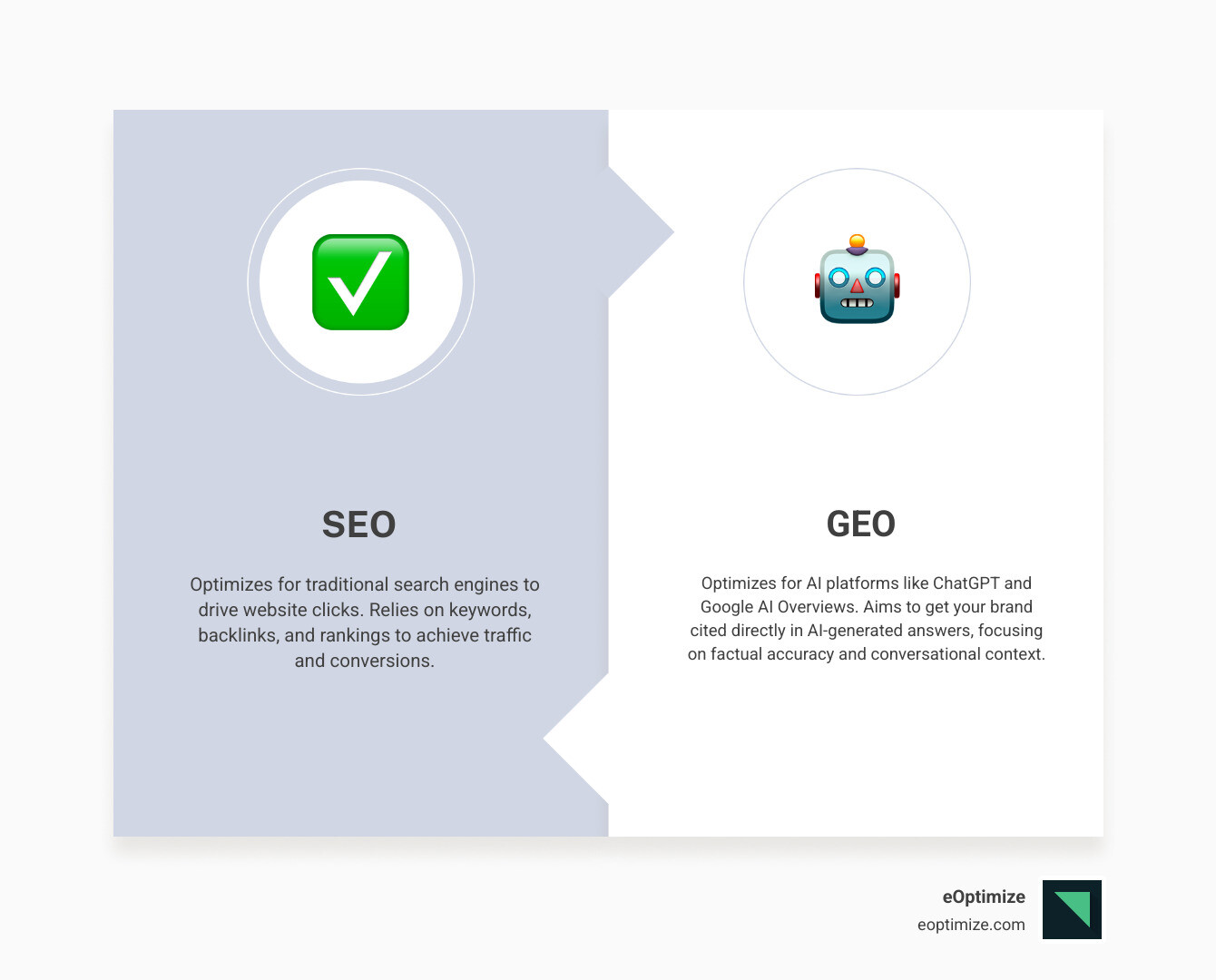 SEO

Optimizes for traditional search engines to drive website clicks. Relies on keywords, backlinks, and rankings to achieve traffic and conversions.

GEO

Optimizes for AI platforms like ChatGPT and Google AI Overviews. Aims to get your brand cited directly in AI-generated answers, focusing on factual accuracy and conversational context.

eOptimize
eoptimize.com