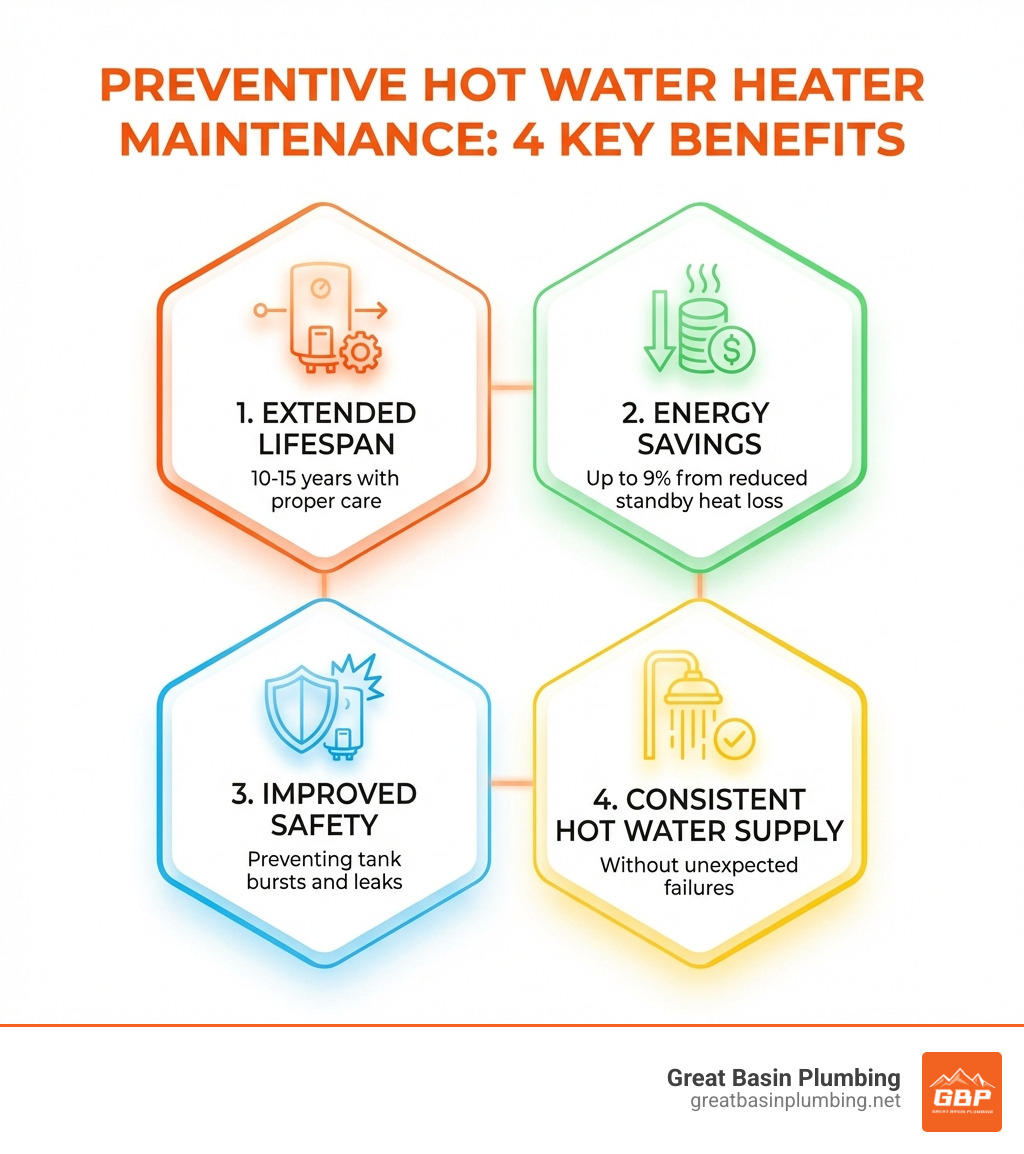 PREVENTIVE HOT WATER HEATER MAINTENANCE: 4 KEY BENEFITS

1. EXTENDED LIFESPAN
10-15 years with proper care

2. ENERGY SAVINGS
Up to 9% from reduced standby heat loss

3. IMPROVED SAFETY
Preventing tank bursts and leaks

4. CONSISTENT HOT WATER SUPPLY
Without unexpected failures

Great Basin Plumbing
greatbasinplumbing.net

GBP
GREAT BASIN PLUMBING