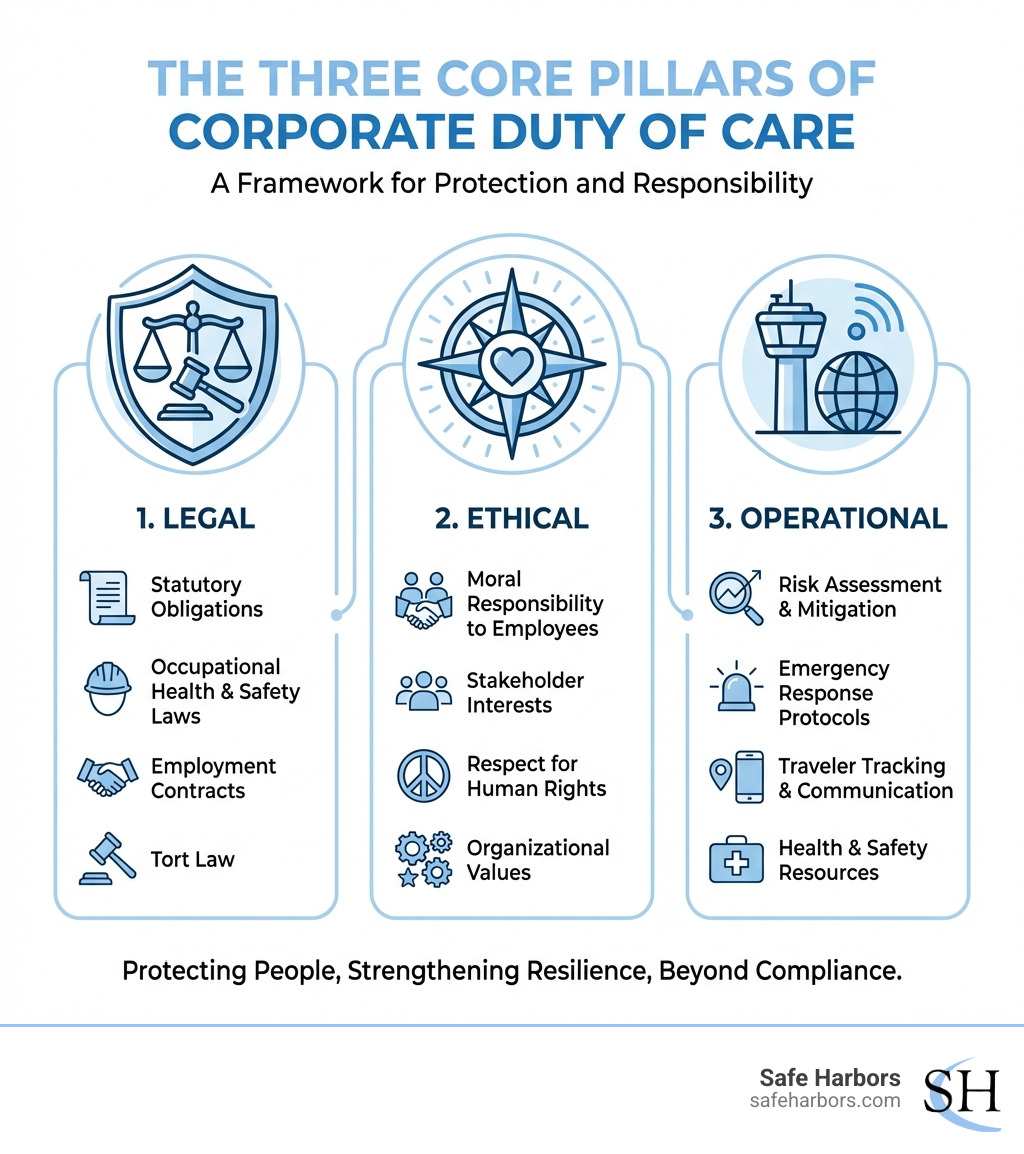 THE THREE CORE PILLARS OF CORPORATE DUTY OF CARE

A Framework for Protection and Responsibility

1. LEGAL

Statutory Obligations

Occupational Health & Safety Laws

Employment Contracts

Tort Law

2. ETHICAL

Moral Responsibility to Employees

Stakeholder Interests

Respect for Human Rights

Organizational Values

3. OPERATIONAL

Risk Assessment & Mitigation

Emergency Response Protocols

Traveler Tracking & Communication

Health & Safety Resources

Protecting People, Strengthening Resilience, Beyond Compliance.

Safe Harbors
safeharbors.com
SH