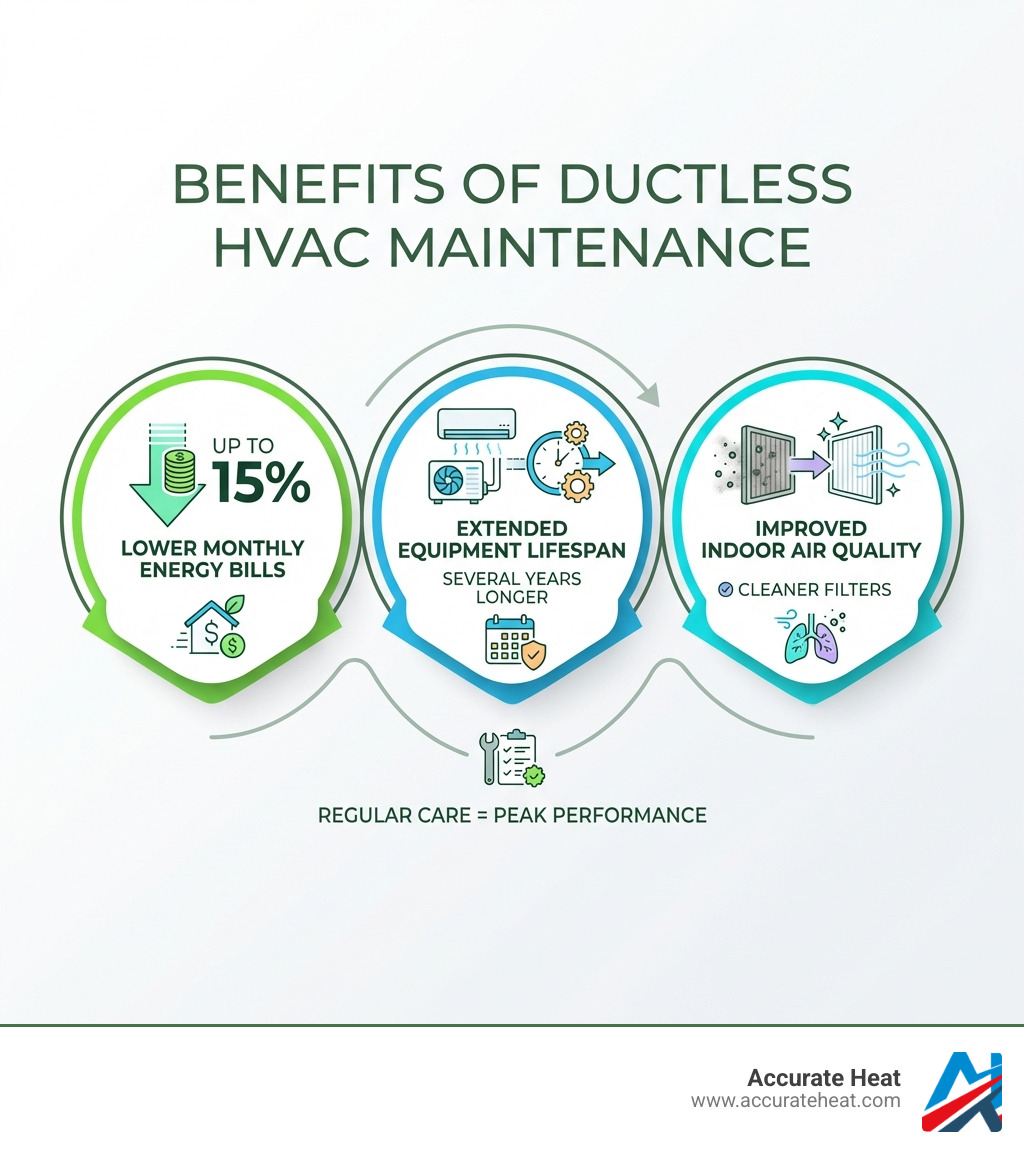 BENEFITS OF DUCTLESS HVAC MAINTENANCE

UP TO 15%

LOWER MONTHLY ENERGY BILLS

EXTENDED EQUIPMENT LIFESPAN

SEVERAL YEARS LONGER

IMPROVED INDOOR AIR QUALITY

CLEANER FILTERS

REGULAR CARE = PEAK PERFORMANCE

Accurate Heat
www.accurateheat.com