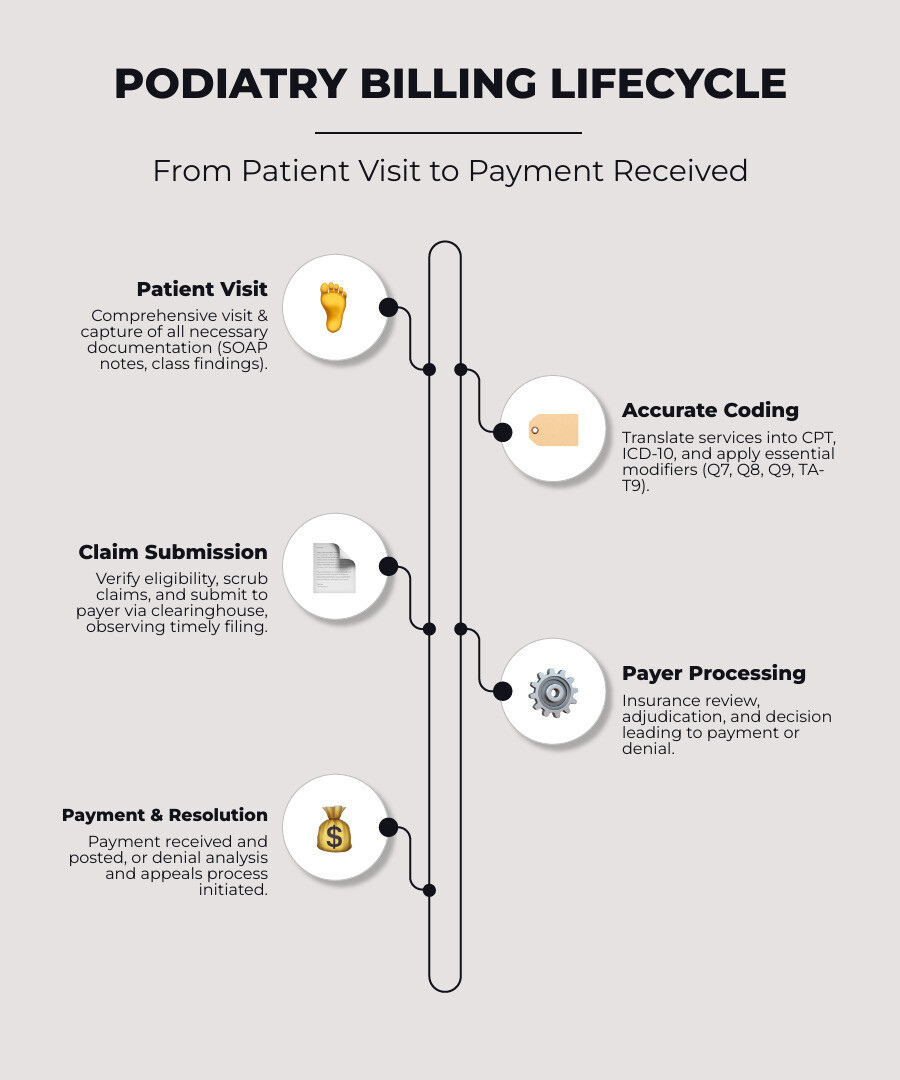 PODIATRY BILLING LIFECYCLE

From Patient Visit to Payment Received

Patient Visit
Comprehensive visit & capture of all necessary documentation (SOAP notes, class findings).

Accurate Coding
Translate services into CPT, ICD-10, and apply essential modifiers (Q7, Q8, Q9, TA-T9).

Claim Submission
Verify eligibility, scrub claims, and submit to payer via clearinghouse, observing timely filing.

Payer Processing
Insurance review, adjudication, and decision leading to payment or denial.

Payment & Resolution
Payment received and posted, or denial analysis and appeals process initiated.