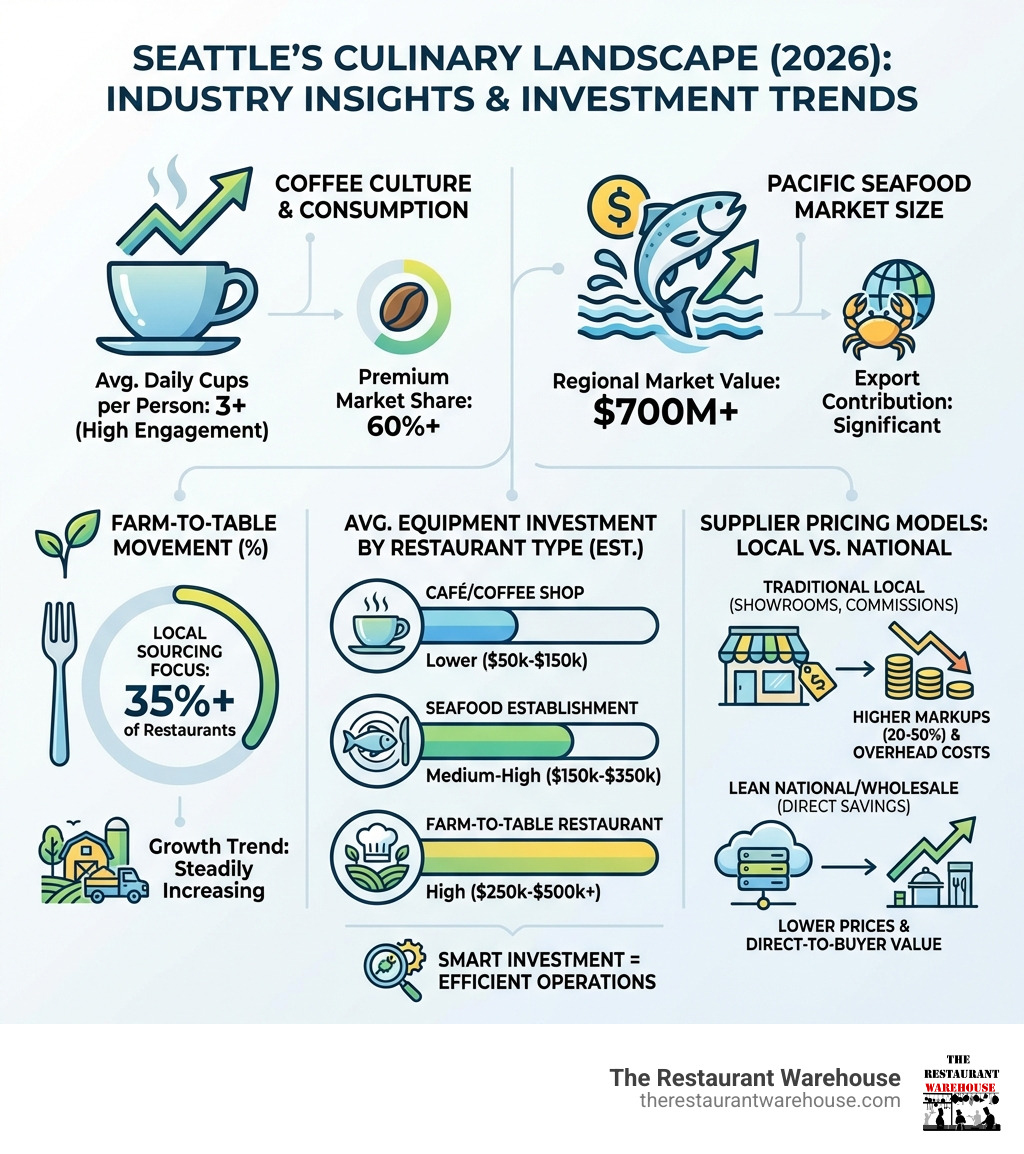 SEATTLE'S CULINARY LANDSCAPE (2026): INDUSTRY INSIGHTS & INVESTMENT TRENDS

COFFEE CULTURE & CONSUMPTION

Avg. Daily Cups per Person: 3+ (High Engagement)

Premium Market Share: 60%+

PACIFIC SEAFOOD MARKET SIZE

$

Regional Market Value: $700M+

Export Contribution: Significant

FARM-TO-TABLE MOVEMENT (%)

LOCAL SOURCING FOCUS: 35%+ of Restaurants

Growth Trend: Steadily Increasing

AVG. EQUIPMENT INVESTMENT BY RESTAURANT TYPE (EST.)

CAFÉ/COFFEE SHOP

Lower ($50k-$150k)

SEAFOOD ESTABLISHMENT

Medium-High ($150k-$350k)

FARM-TO-TABLE RESTAURANT

High ($250k-$500k+)

SMART INVESTMENT = EFFICIENT OPERATIONS

SUPPLIER PRICING MODELS: LOCAL VS. NATIONAL

TRADITIONAL LOCAL (SHOWROOMS, COMMISSIONS)

$

HIGHER MARKUPS (20-50%) & OVERHEAD COSTS

LEAN NATIONAL/WHOLESALE (DIRECT SAVINGS)

LOWER PRICES & DIRECT-TO-BUYER VALUE

The Restaurant Warehouse
therestaurantwarehouse.com

THE RESTAURANT WAREHOUSE