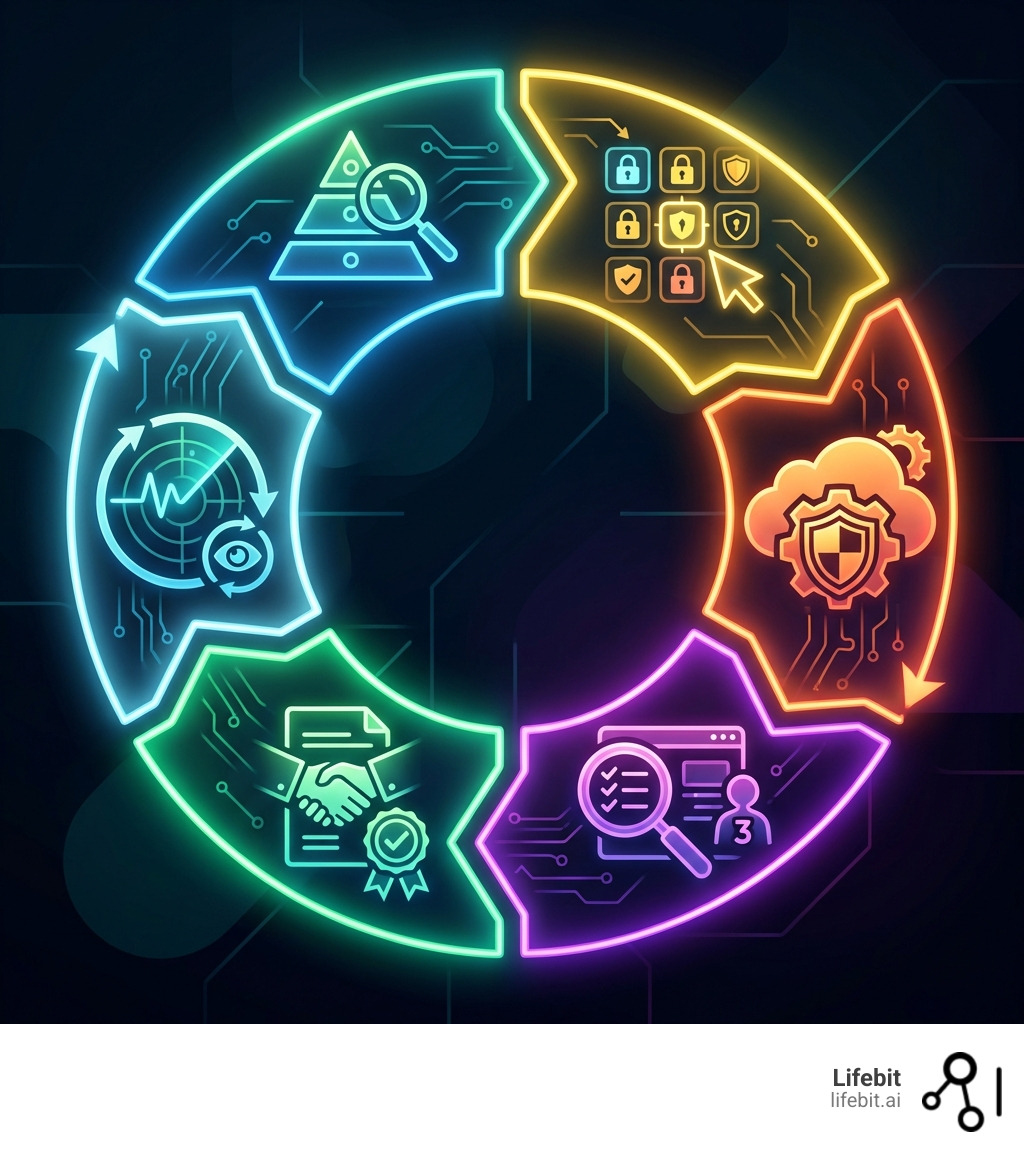 3

Lifebit
lifebit.ai