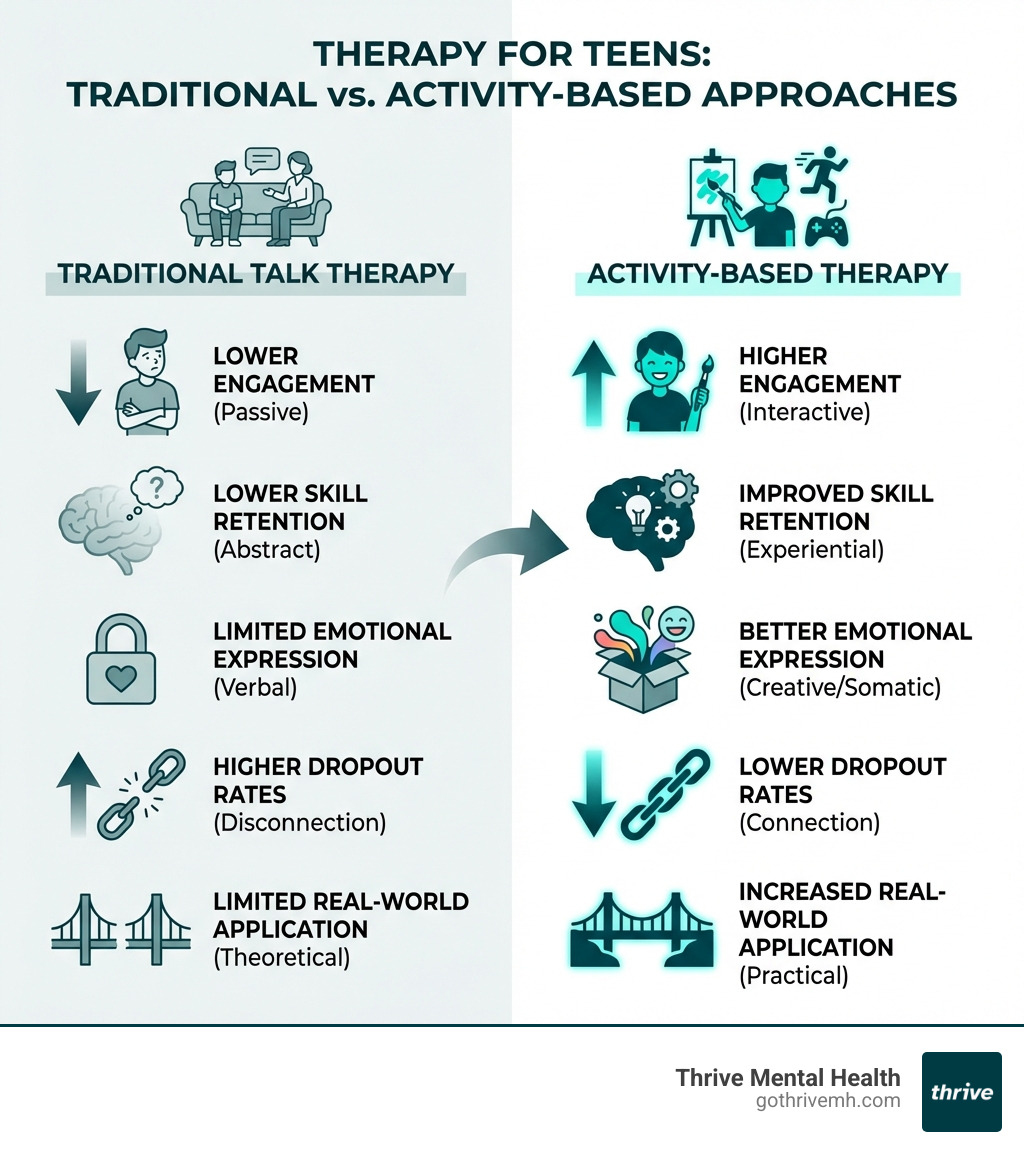 THERAPY FOR TEENS:
TRADITIONAL vs. ACTIVITY-BASED APPROACHES

TRADITIONAL TALK THERAPY

LOWER ENGAGEMENT
(Passive)

LOWER SKILL RETENTION
(Abstract)

LIMITED EMOTIONAL EXPRESSION
(Verbal)

HIGHER DROPOUT RATES
(Disconnection)

LIMITED REAL-WORLD APPLICATION
(Theoretical)

ACTIVITY-BASED THERAPY

HIGHER ENGAGEMENT
(Interactive)

IMPROVED SKILL RETENTION
(Experiential)

BETTER EMOTIONAL EXPRESSION
(Creative/Somatic)

LOWER DROPOUT RATES
(Connection)

INCREASED REAL-WORLD APPLICATION
(Practical)

Thrive Mental Health
gothrivemh.com

thrive