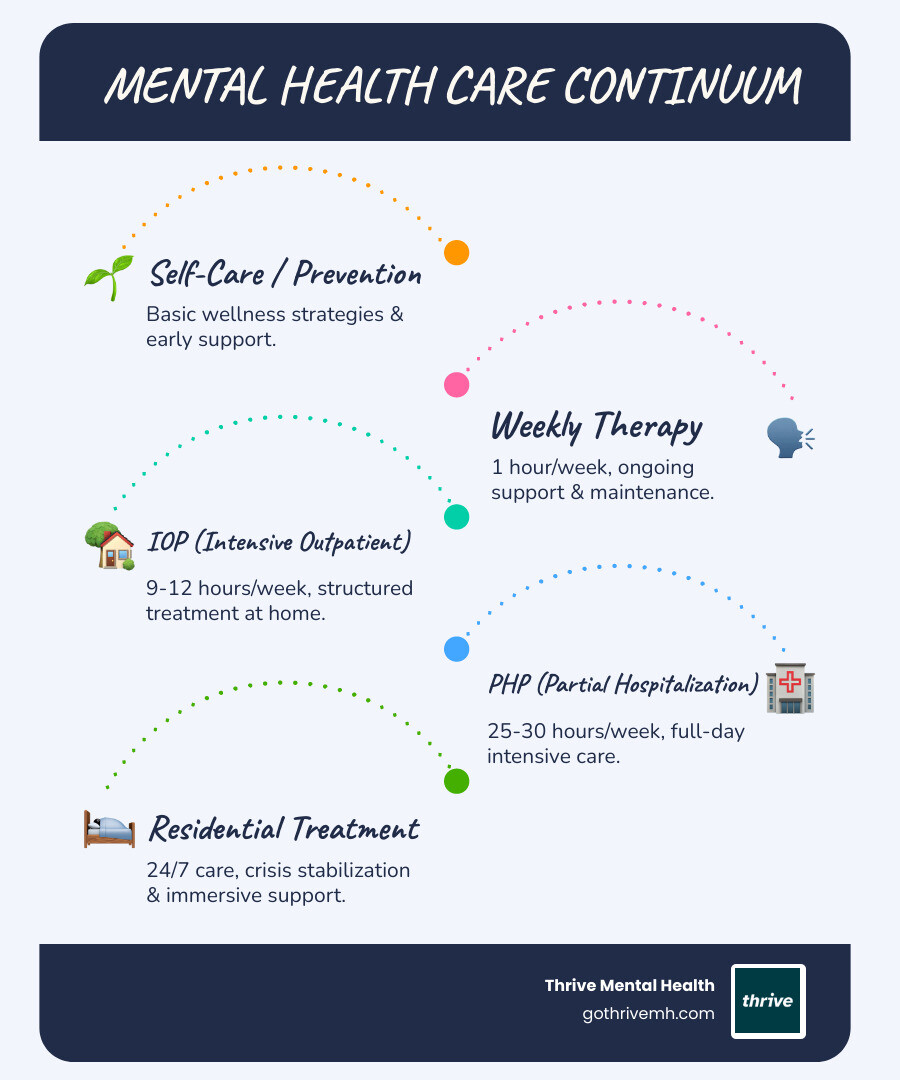 MENTAL HEALTH CARE CONTINUUM

Self-Care / Prevention

Basic wellness strategies & early support.

Weekly Therapy

1 hour/week, ongoing support & maintenance.

IOP (Intensive Outpatient)

9-12 hours/week, structured treatment at home.

PHP (Partial Hospitalization)

25-30 hours/week, full-day intensive care.

Residential Treatment

24/7 care, crisis stabilization & immersive support.

Thrive Mental Health
gothrivemh.com

thrive