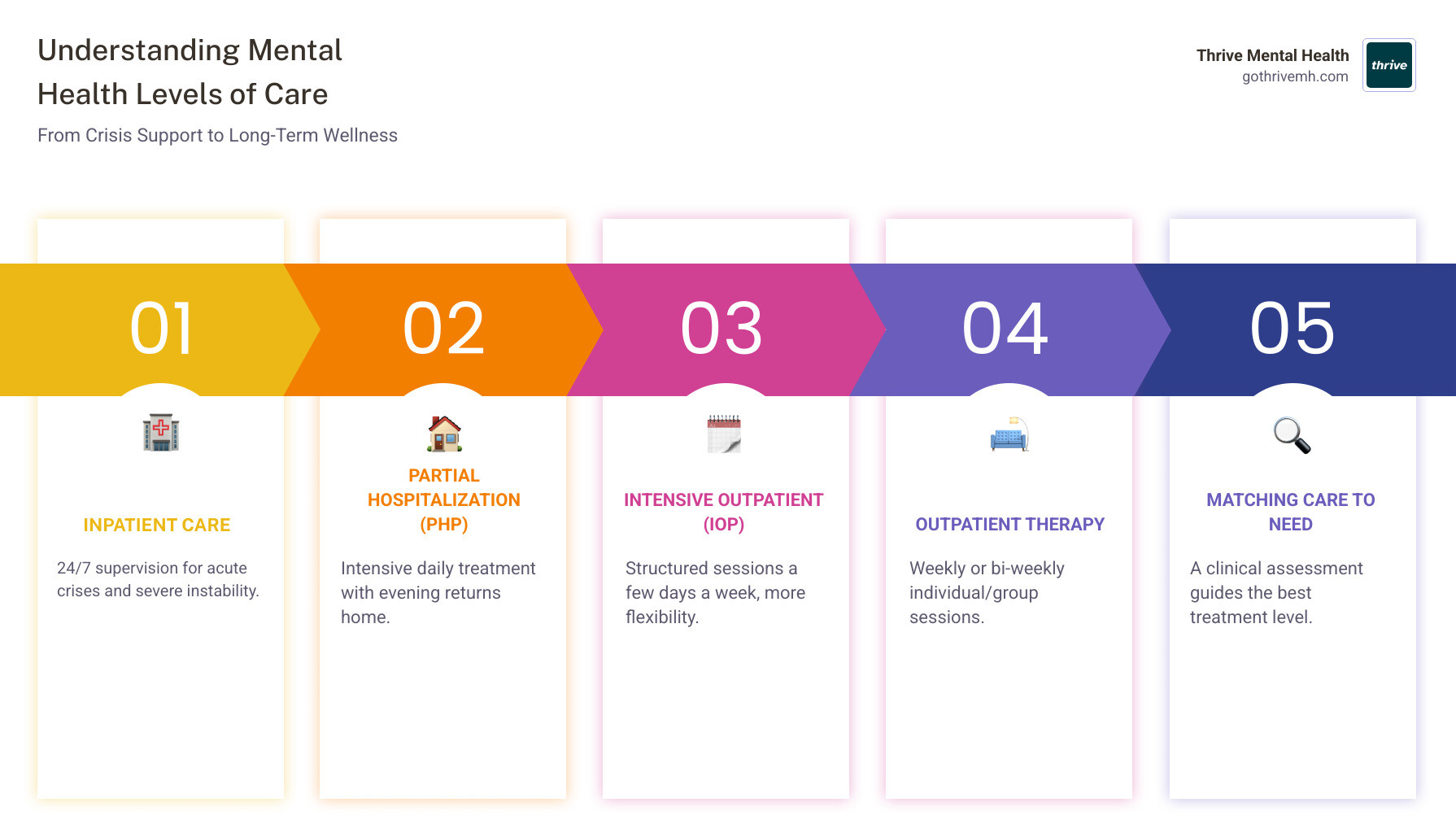 Understanding Mental Health Levels of Care

From Crisis Support to Long-Term Wellness

Thrive Mental Health
gothrivemh.com

thrive

01

INPATIENT CARE

24/7 supervision for acute crises and severe instability.

02

PARTIAL HOSPITALIZATION (PHP)

Intensive daily treatment with evening returns home.

03

INTENSIVE OUTPATIENT (IOP)

Structured sessions a few days a week, more flexibility.

04

OUTPATIENT THERAPY

Weekly or bi-weekly individual/group sessions.

05

MATCHING CARE TO NEED

A clinical assessment guides the best treatment level.