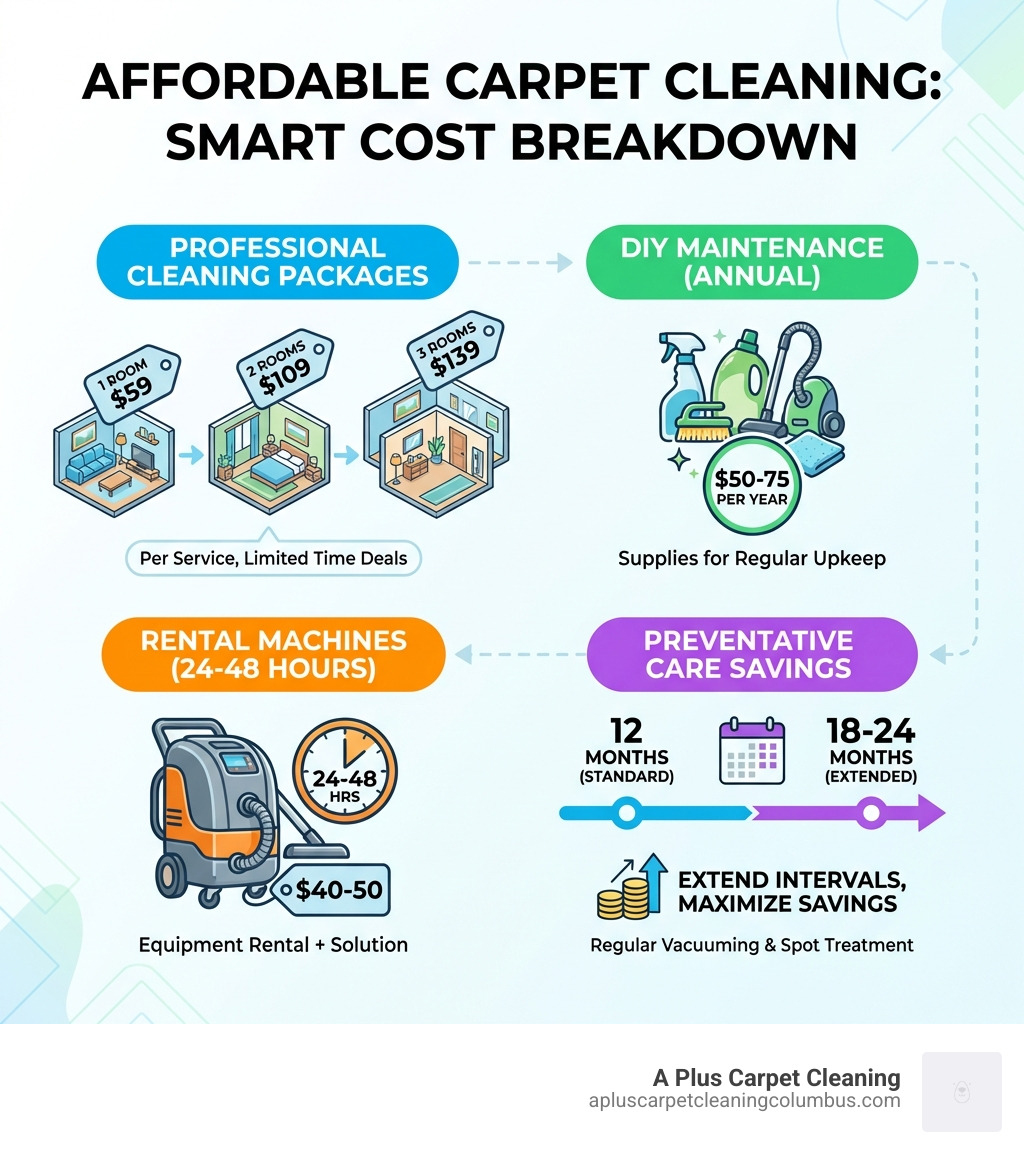 AFFORDABLE CARPET CLEANING: SMART COST BREAKDOWN

PROFESSIONAL CLEANING PACKAGES

1 ROOM $59

2 ROOMS $109

3 ROOMS $139

Per Service, Limited Time Deals

DIY MAINTENANCE (ANNUAL)

$50-75 PER YEAR

Supplies for Regular Upkeep

RENTAL MACHINES (24-48 HOURS)

24-48 HRS

$40-50

Equipment Rental + Solution

PREVENTATIVE CARE SAVINGS

12 MONTHS (STANDARD)

18-24 MONTHS (EXTENDED)

EXTEND INTERVALS, MAXIMIZE SAVINGS

Regular Vacuuming & Spot Treatment

A Plus Carpet Cleaning
apluscarpetcleaningcolumbus.com