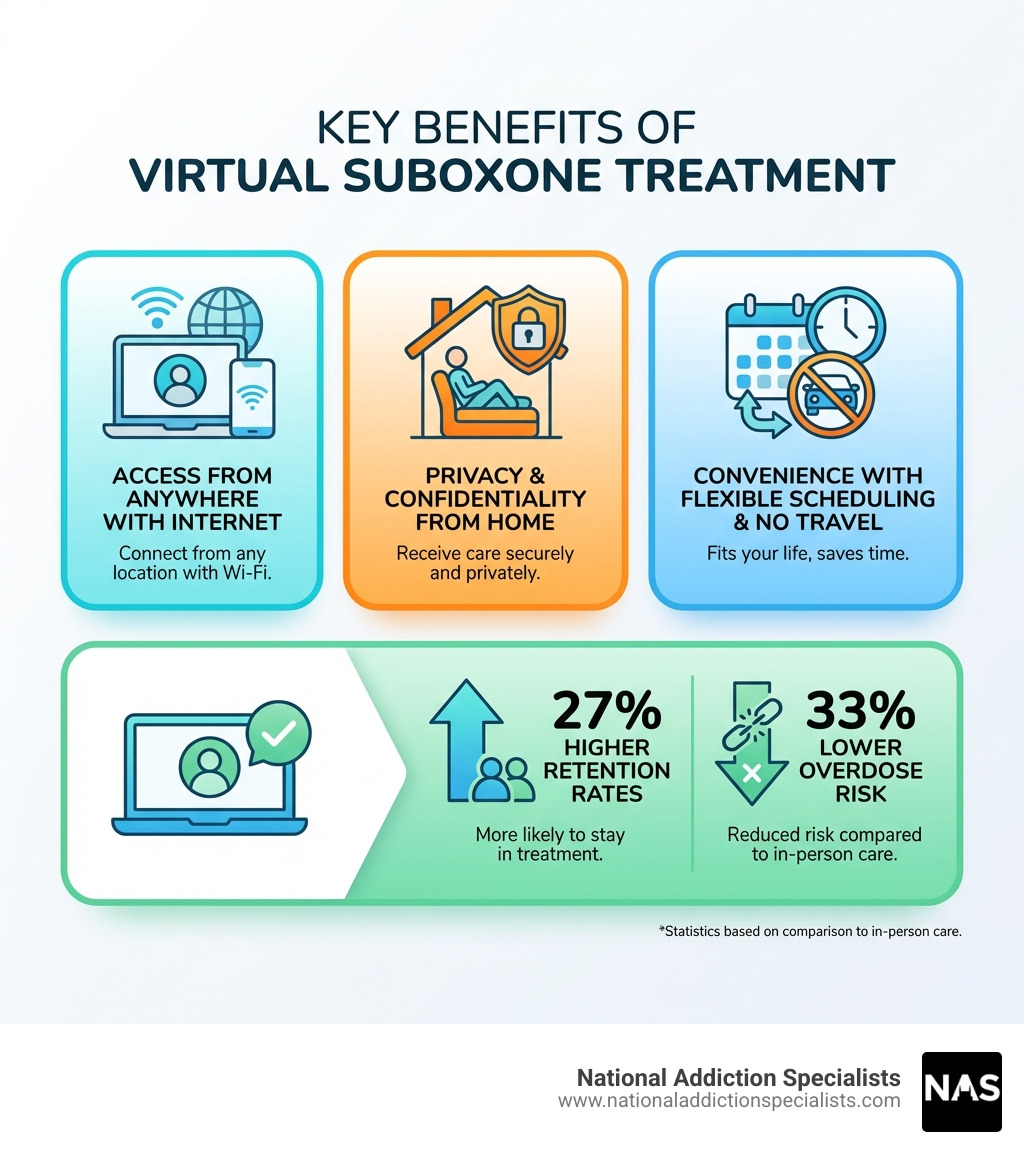 KEY BENEFITS OF
VIRTUAL SUBOXONE TREATMENT

ACCESS FROM ANYWHERE WITH INTERNET
Connect from any location with Wi-Fi.

PRIVACY & CONFIDENTIALITY FROM HOME
Receive care securely and privately.

CONVENIENCE WITH FLEXIBLE SCHEDULING & NO TRAVEL
Fits your life, saves time.

27%
HIGHER RETENTION RATES
More likely to stay in treatment.

33%
LOWER OVERDOSE RISK
Reduced risk compared to in-person care.

*Statistics based on comparison to in-person care.

National Addiction Specialists
www.nationaladdictionspecialists.com
NAS