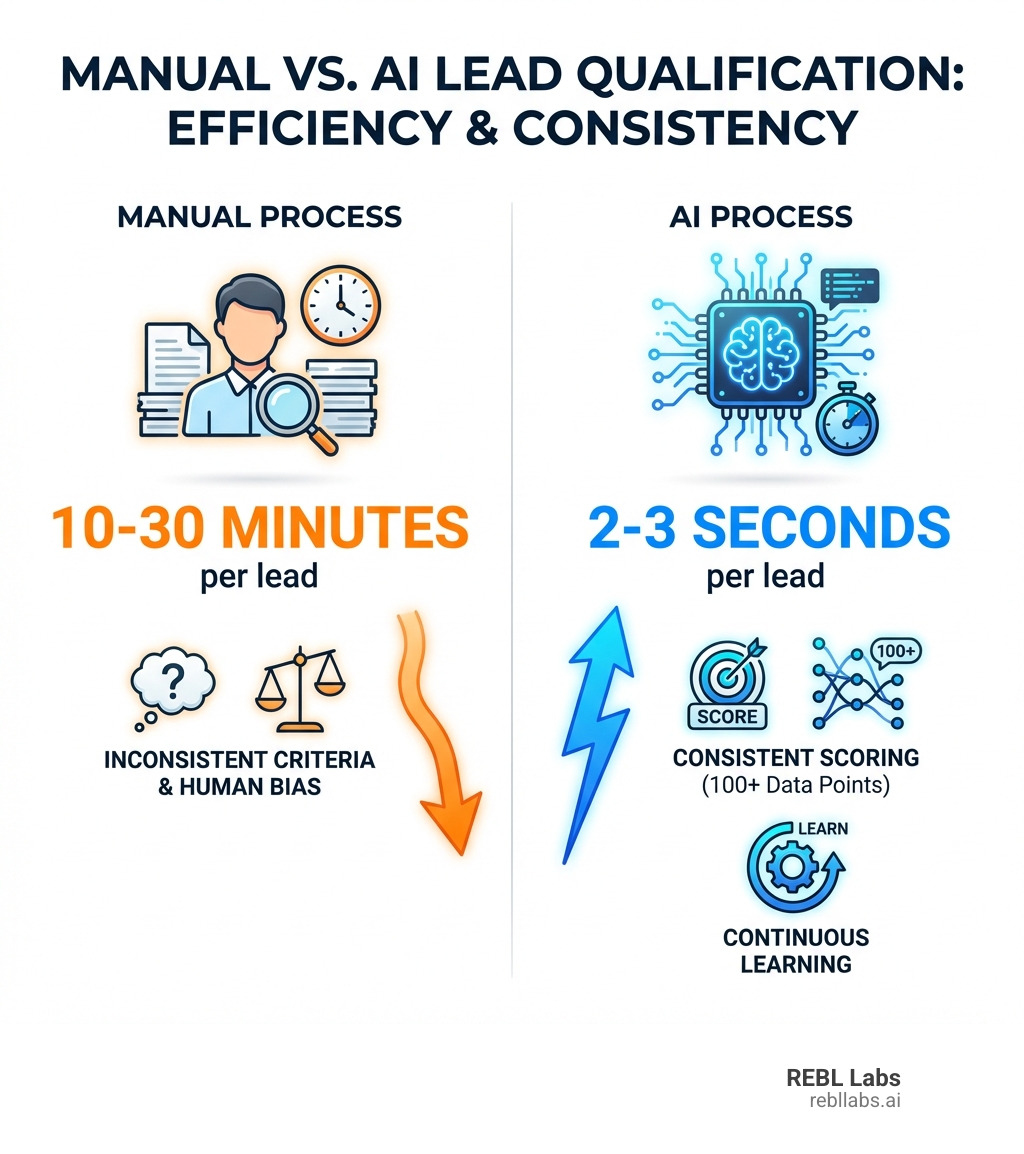 MANUAL VS. AI LEAD QUALIFICATION: EFFICIENCY & CONSISTENCY

MANUAL PROCESS

10-30 MINUTES
per lead

?

INCONSISTENT CRITERIA & HUMAN BIAS

AI PROCESS

2-3 SECONDS
per lead

SCORE

100+

CONSISTENT SCORING
(100+ Data Points)

LEARN

CONTINUOUS LEARNING

REBL Labs
rebllabs.ai