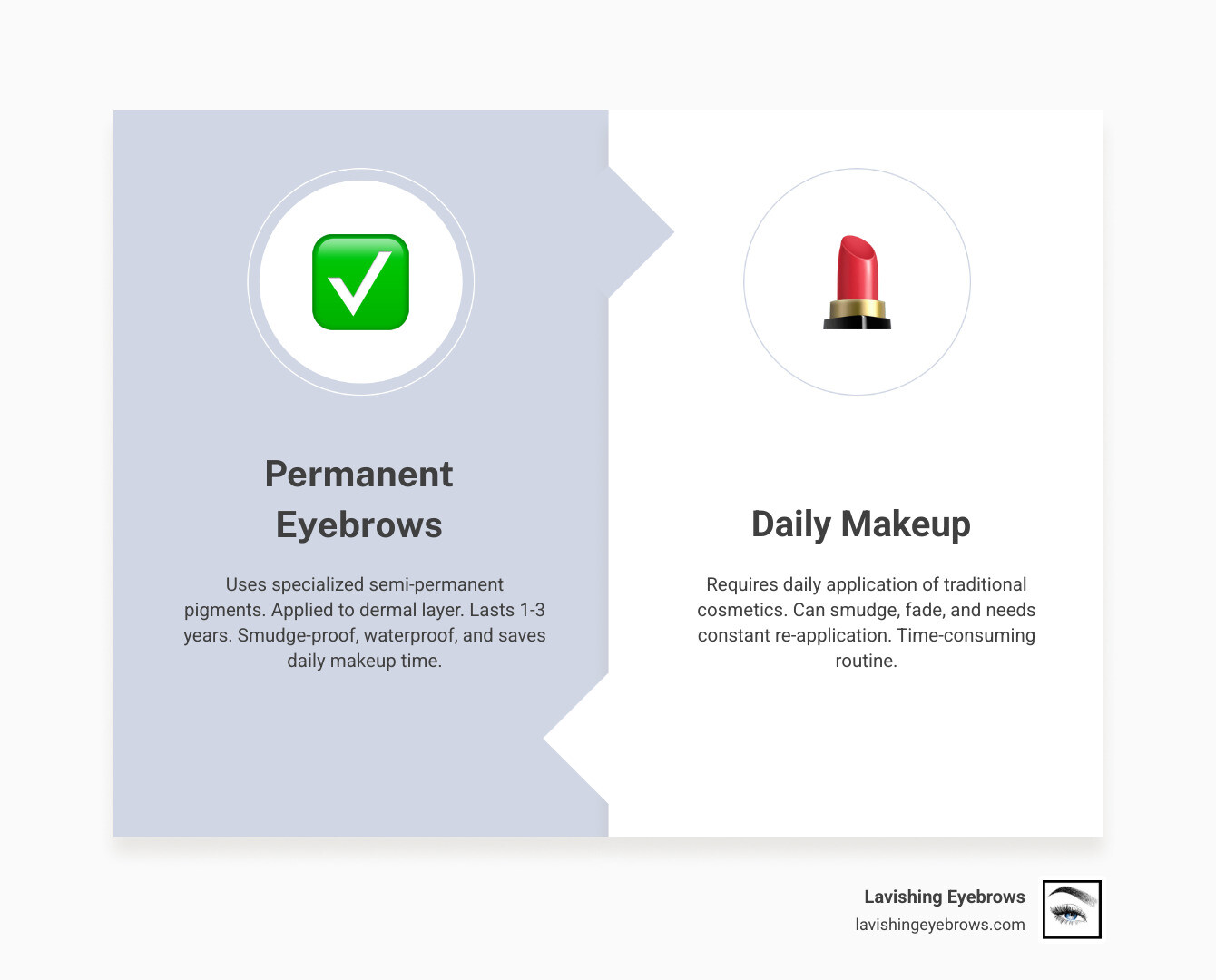 Permanent Eyebrows

Uses specialized semi-permanent pigments. Applied to dermal layer. Lasts 1-3 years. Smudge-proof, waterproof, and saves daily makeup time.

Daily Makeup

Requires daily application of traditional cosmetics. Can smudge, fade, and needs constant re-application. Time-consuming routine.

Lavishing Eyebrows
lavishingeyebrows.com