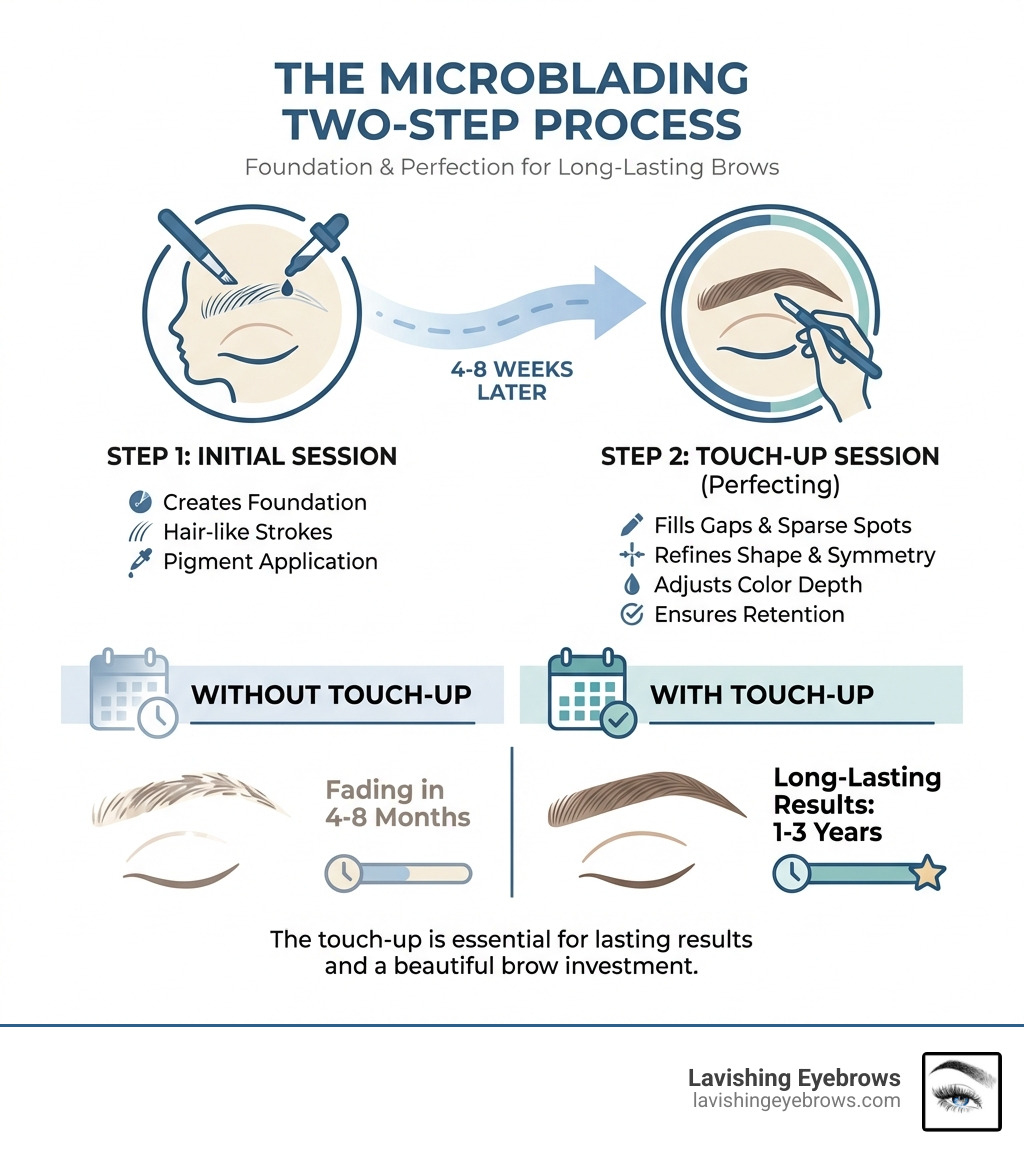 THE MICROBLADING TWO-STEP PROCESS

Foundation & Perfection for Long-Lasting Brows

4-8 WEEKS LATER

STEP 1: INITIAL SESSION

Creates Foundation
Hair-like Strokes
Pigment Application

STEP 2: TOUCH-UP SESSION (Perfecting)

Fills Gaps & Sparse Spots
Refines Shape & Symmetry
Adjusts Color Depth
Ensures Retention

WITHOUT TOUCH-UP

Fading in 4-8 Months

WITH TOUCH-UP

Long-Lasting Results: 1-3 Years

The touch-up is essential for lasting results and a beautiful brow investment.

Lavishing Eyebrows
lavishingeyebrows.com