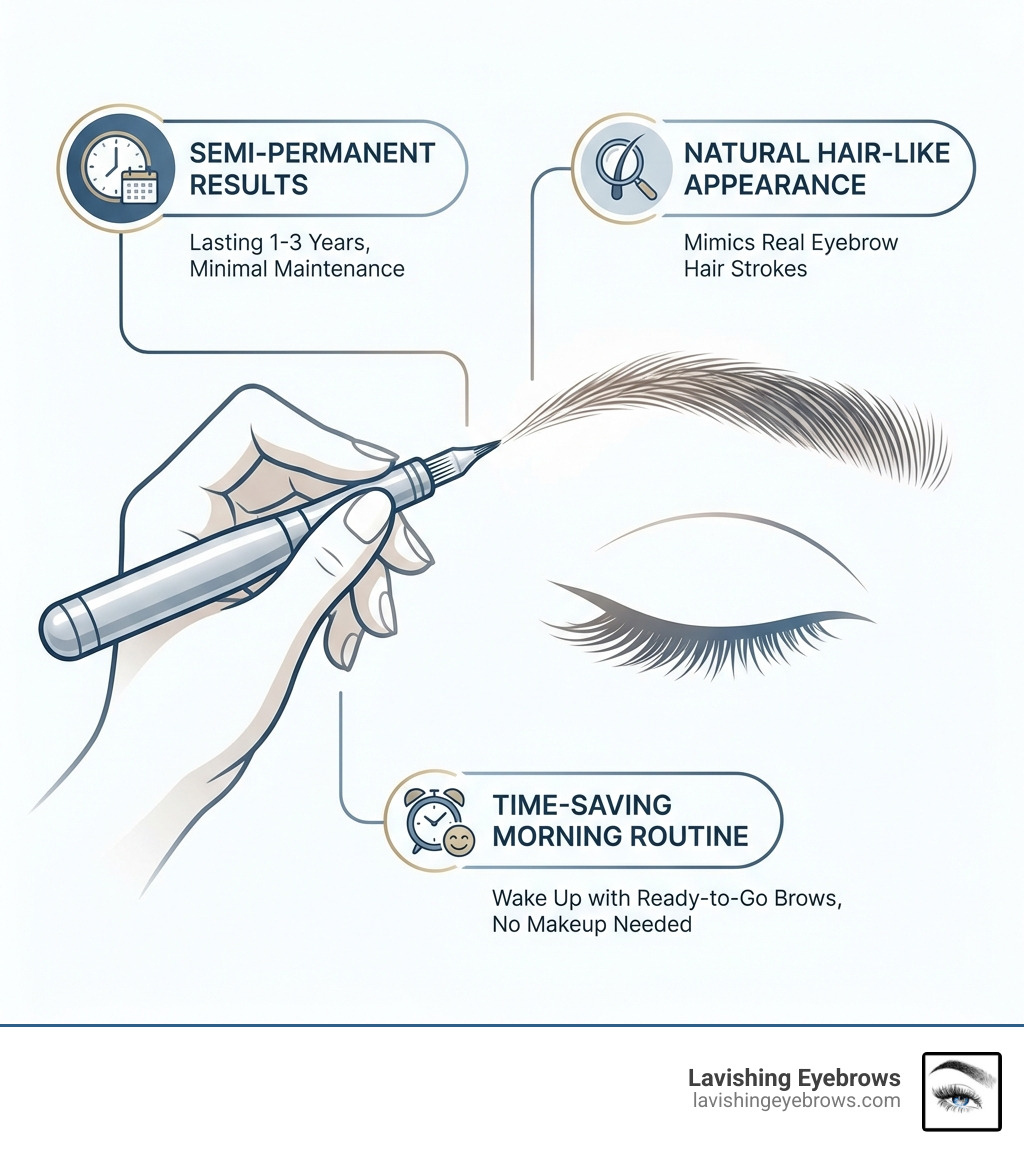 SEMI-PERMANENT RESULTS

Lasting 1-3 Years, Minimal Maintenance

NATURAL HAIR-LIKE APPEARANCE

Mimics Real Eyebrow Hair Strokes

TIME-SAVING MORNING ROUTINE

Wake Up with Ready-to-Go Brows, No Makeup Needed

Lavishing Eyebrows
lavishingeyebrows.com