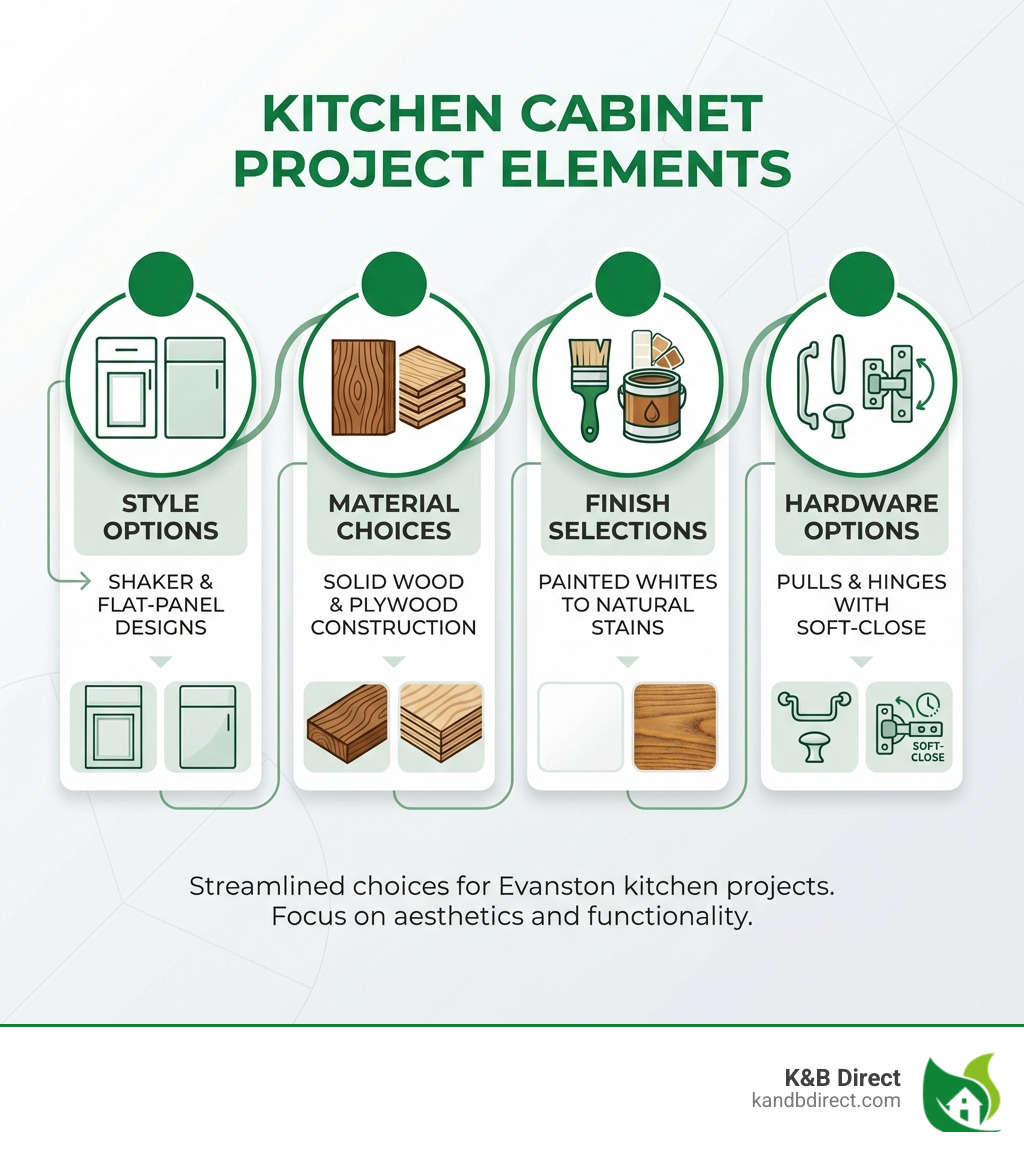 KITCHEN CABINET PROJECT ELEMENTS

STYLE OPTIONS

SHAKER & FLAT-PANEL DESIGNS

MATERIAL CHOICES

SOLID WOOD & PLYWOOD CONSTRUCTION

FINISH SELECTIONS

PAINTED WHITES TO NATURAL STAINS

HARDWARE OPTIONS

PULLS & HINGES WITH SOFT-CLOSE

SOFT-CLOSE

Streamlined choices for Evanston kitchen projects. Focus on aesthetics and functionality.

K&B Direct
kandbdirect.com